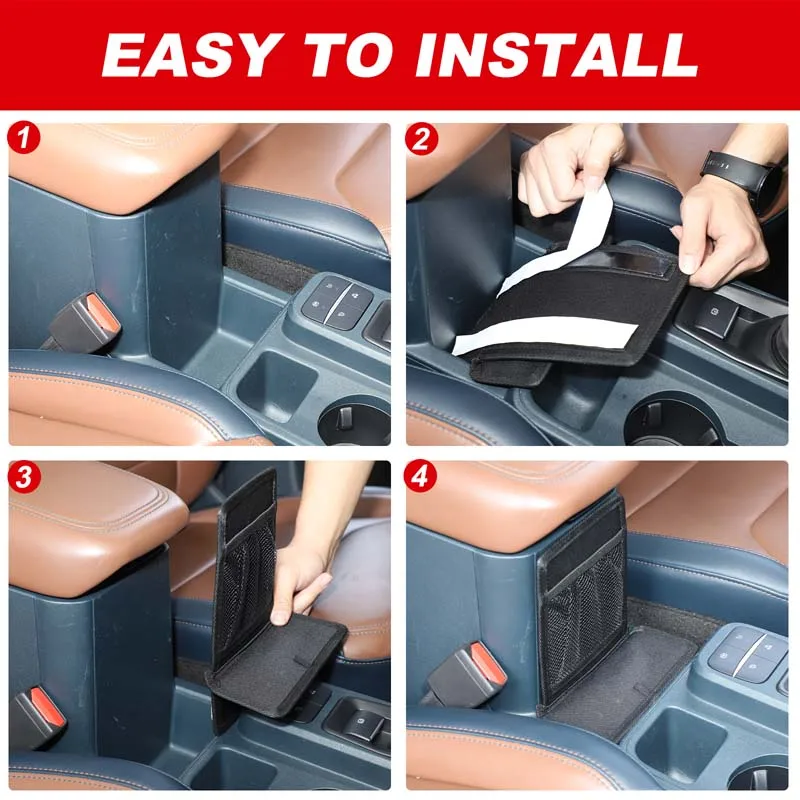 EASY TO INSTALL

1

2

3

4