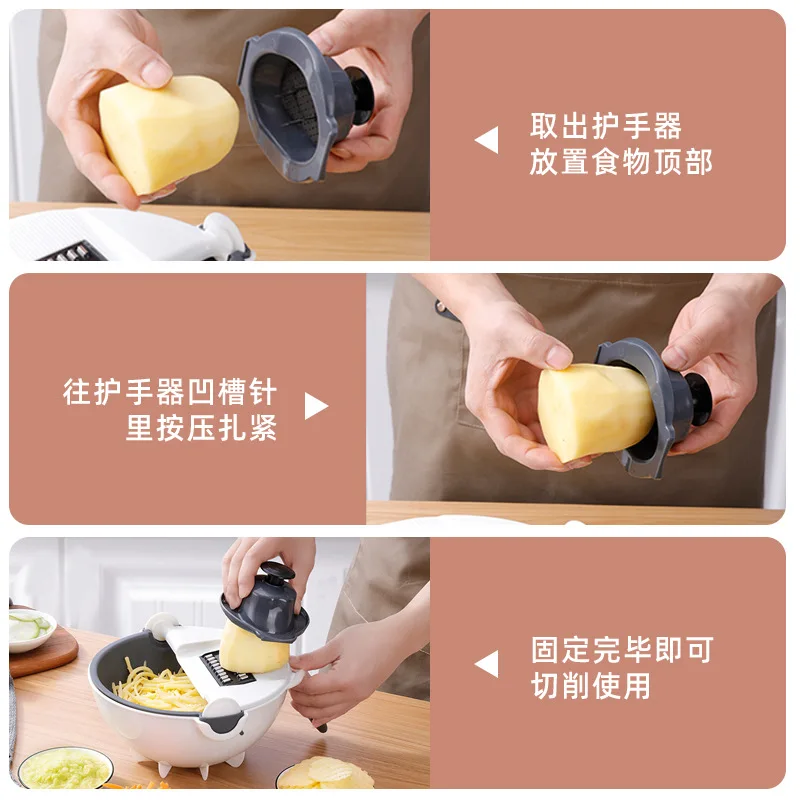 取出护手器
放置食物顶部

往护手器凹槽针
里按压扎紧

固定完毕即可
切削使用