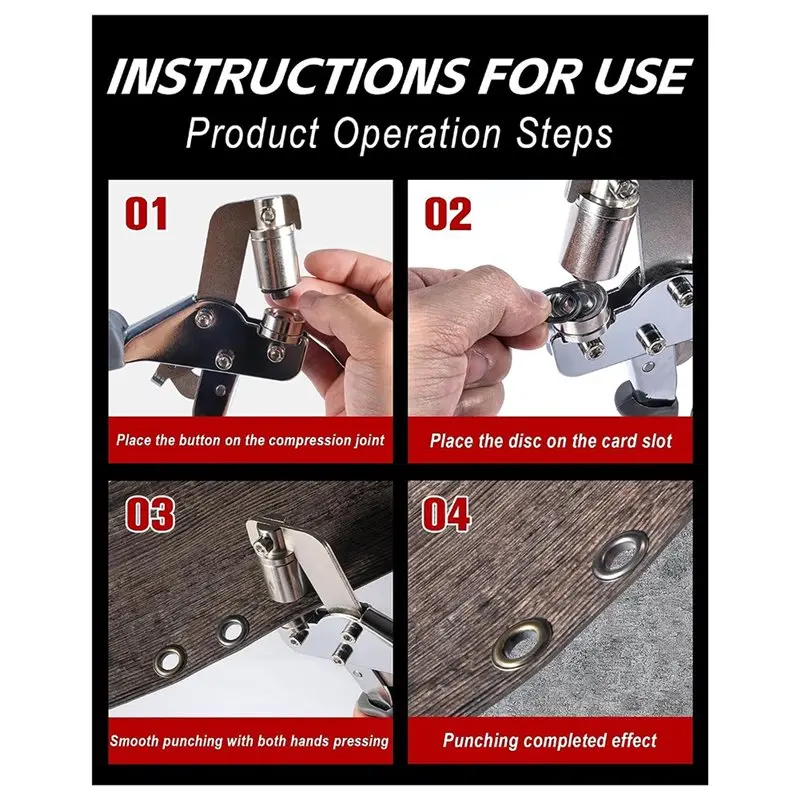 INSTRUCTIONS FOR USE

Product Operation Steps

01

Place the button on the compression joint

02

Place the disc on the card slot

03

Smooth punching with both hands pressing

04

Punching completed effect