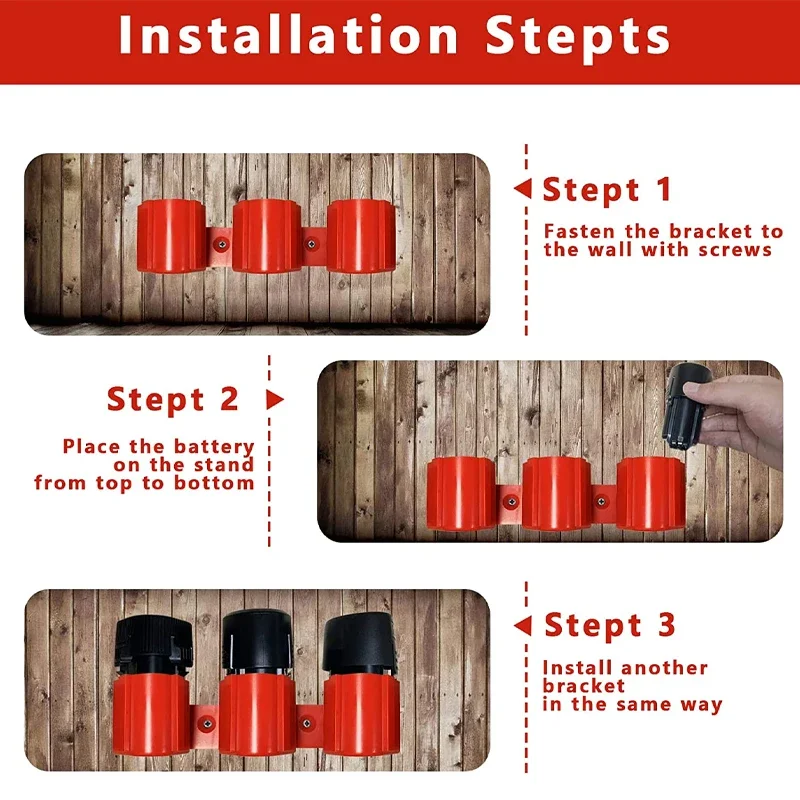 Installation Stepts

Stept 1

Fasten the bracket to the wall with screws

Stept 2

Place the battery on the stand from top to bottom

Stept 3

Install another bracket in the same way