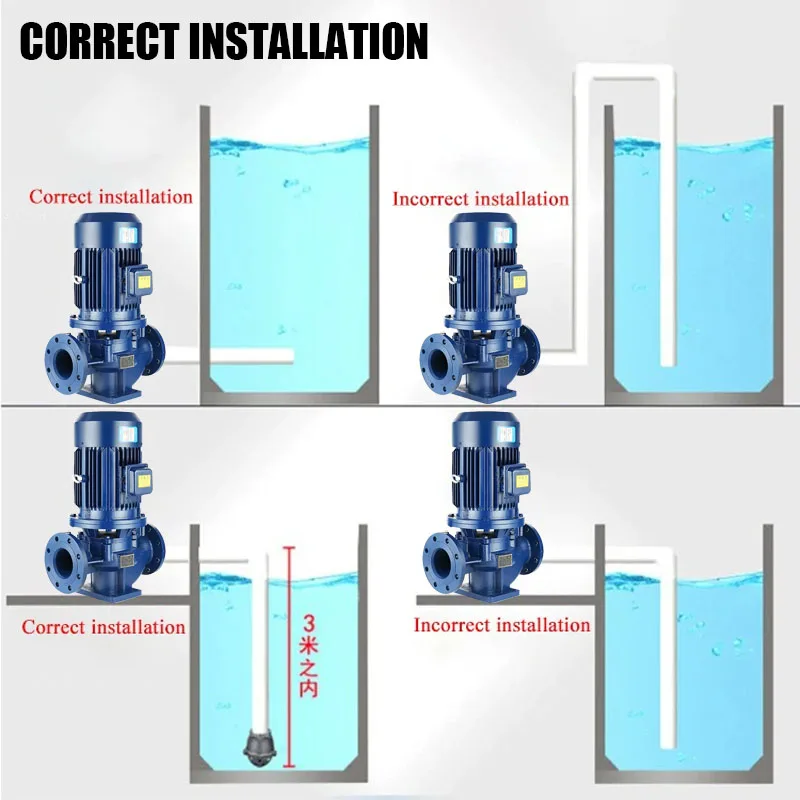 CORRECT INSTALLATION

Correct installation

Incorrect installation

Correct installation

3米之内

Incorrect installation