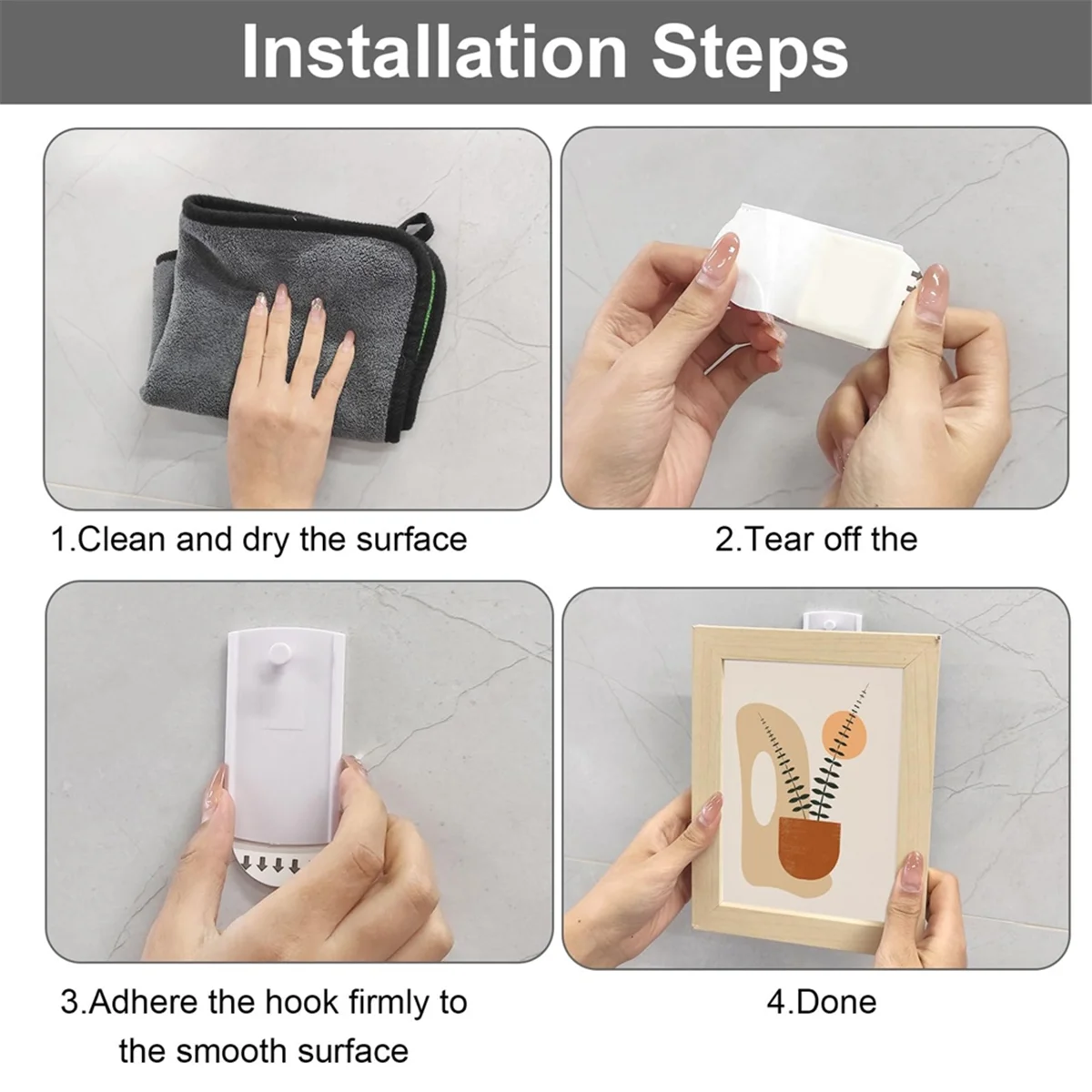 Installation Steps

1.Clean and dry the surface

2.Tear off the

3.Adhere the hook firmly to the smooth surface

4.Done