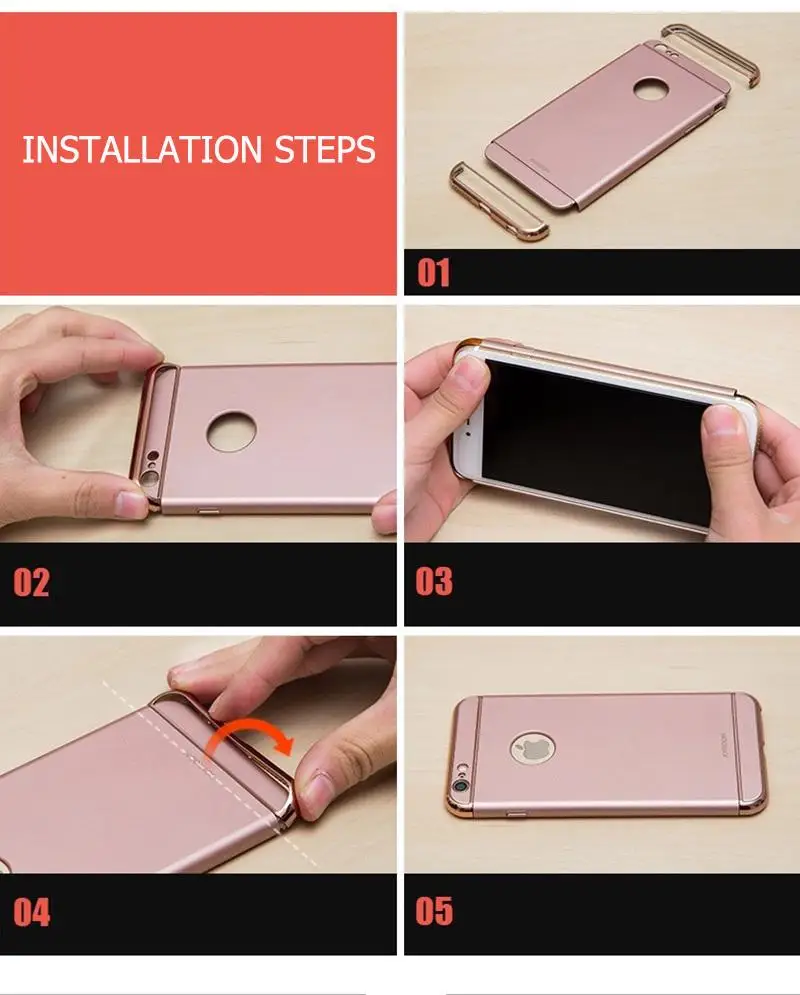 INSTALLATION STEPS

01

02

03

04

05