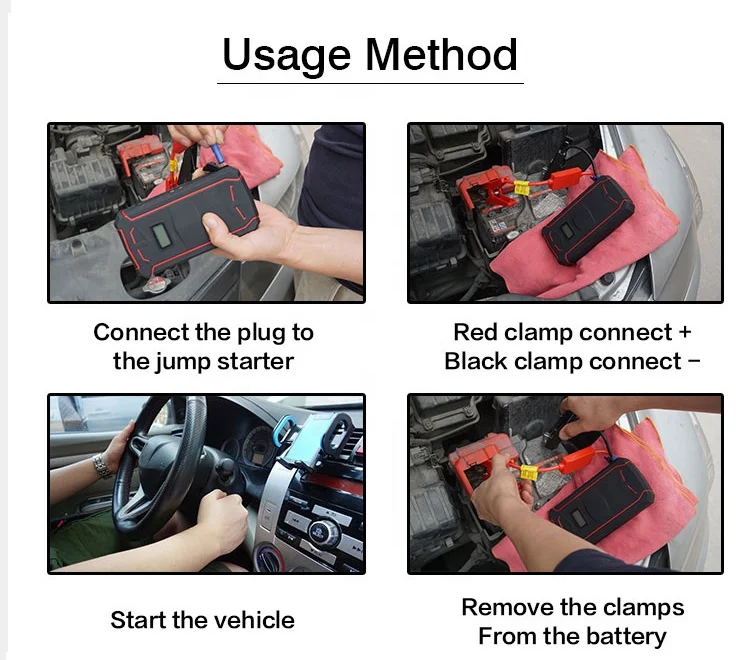 Usage Method

Connect the plug to the jump starter

Red clamp connect +
Black clamp connect −

Start the vehicle

Remove the clamps
From the battery