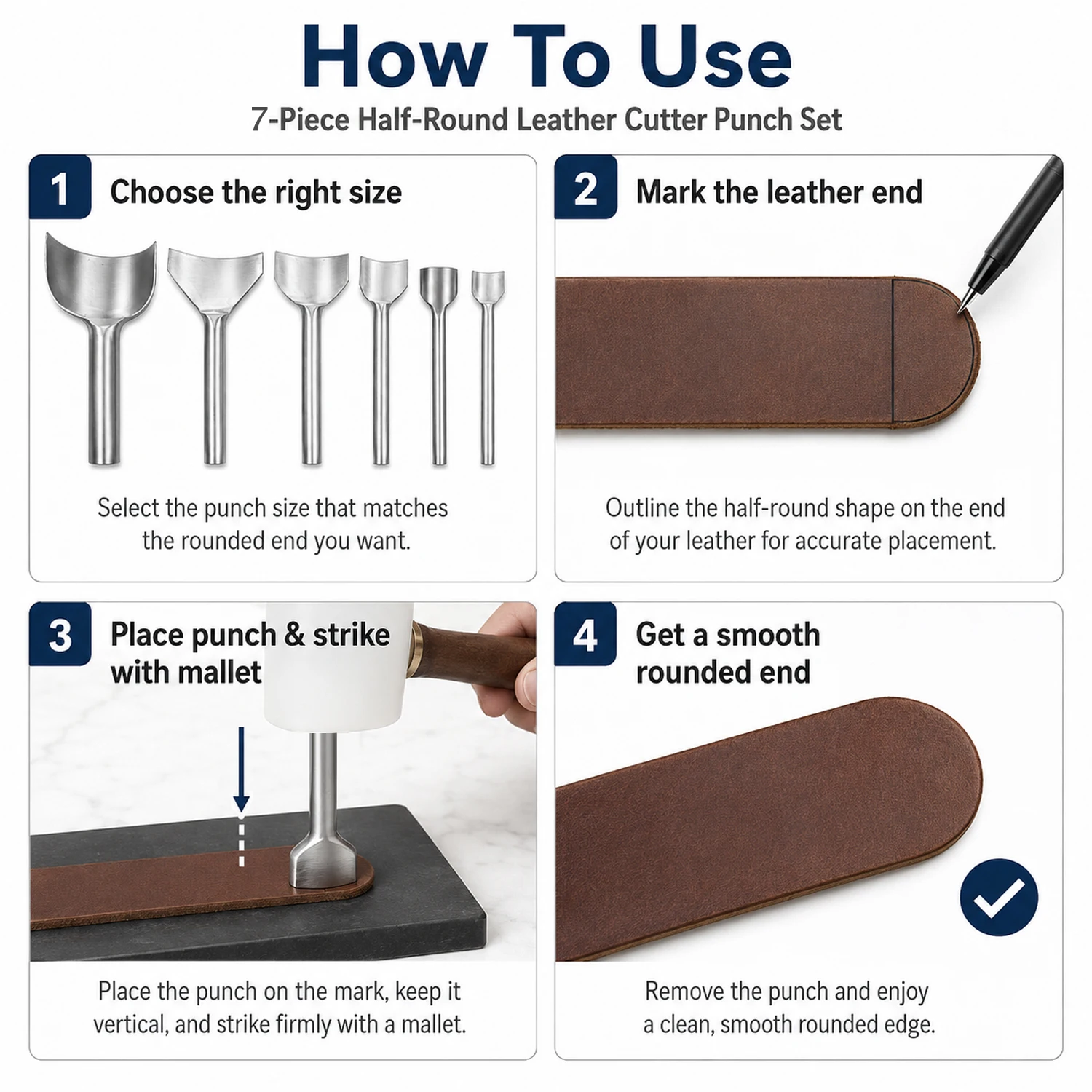 How To Use

7-Piece Half-Round Leather Cutter Punch Set

1 Choose the right size

Select the punch size that matches the rounded end you want.

2 Mark the leather end

Outline the half-round shape on the end of your leather for accurate placement.

3 Place punch & strike with mallet

Place the punch on the mark, keep it vertical, and strike firmly with a mallet.

4 Get a smooth rounded end

Remove the punch and enjoy a clean, smooth rounded edge.