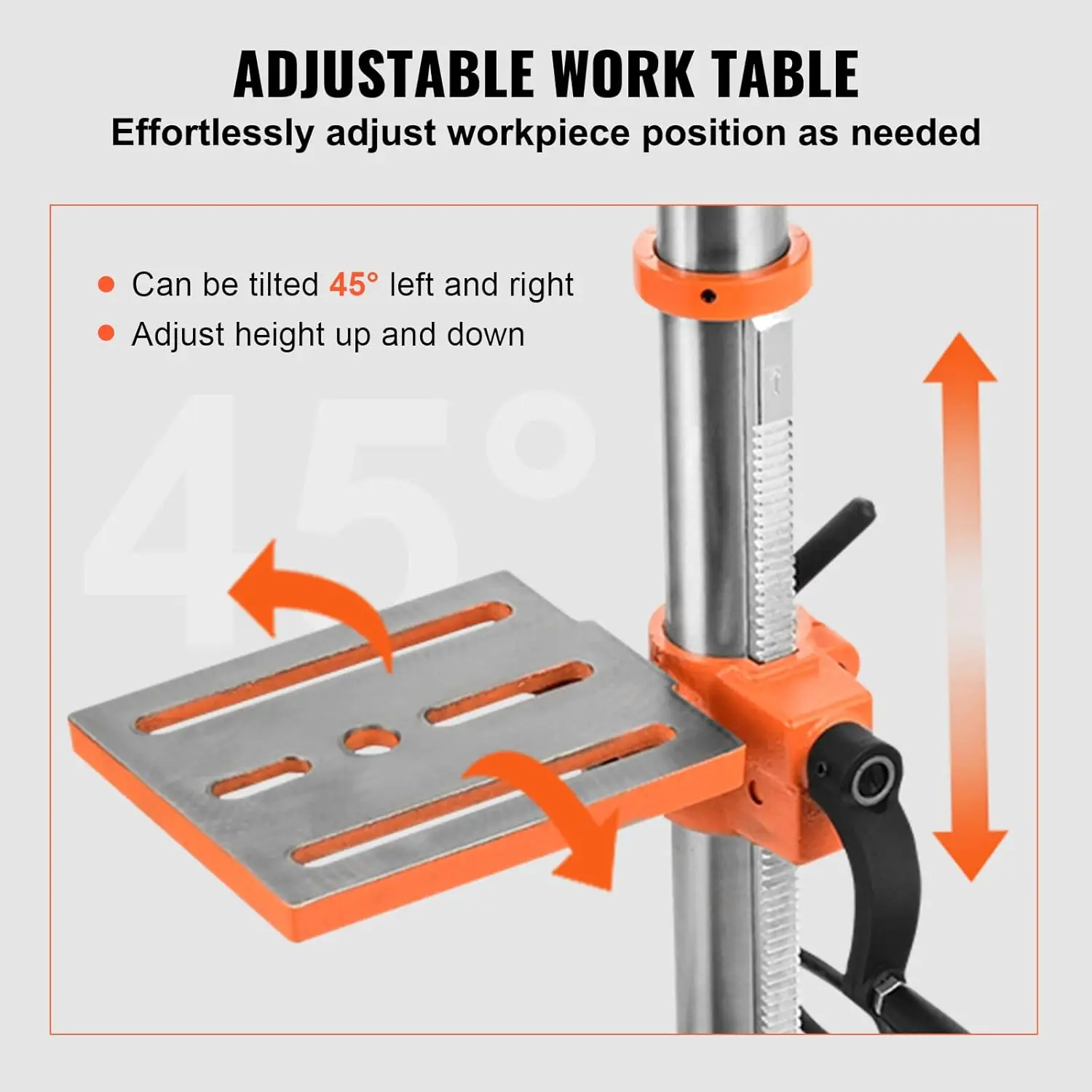 ADJUSTABLE WORK TABLE
Effortlessly adjust workpiece position as needed

Can be tilted 45° left and right
Adjust height up and down

45°