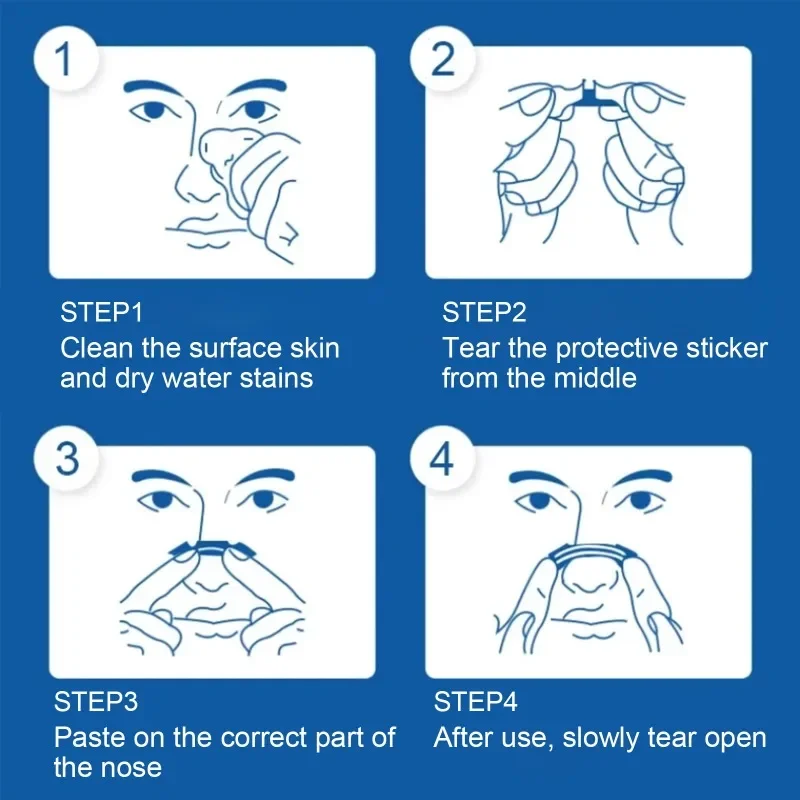 1

STEP1
Clean the surface skin and dry water stains

2

STEP2
Tear the protective sticker from the middle

3

STEP3
Paste on the correct part of the nose

4

STEP4
After use, slowly tear open