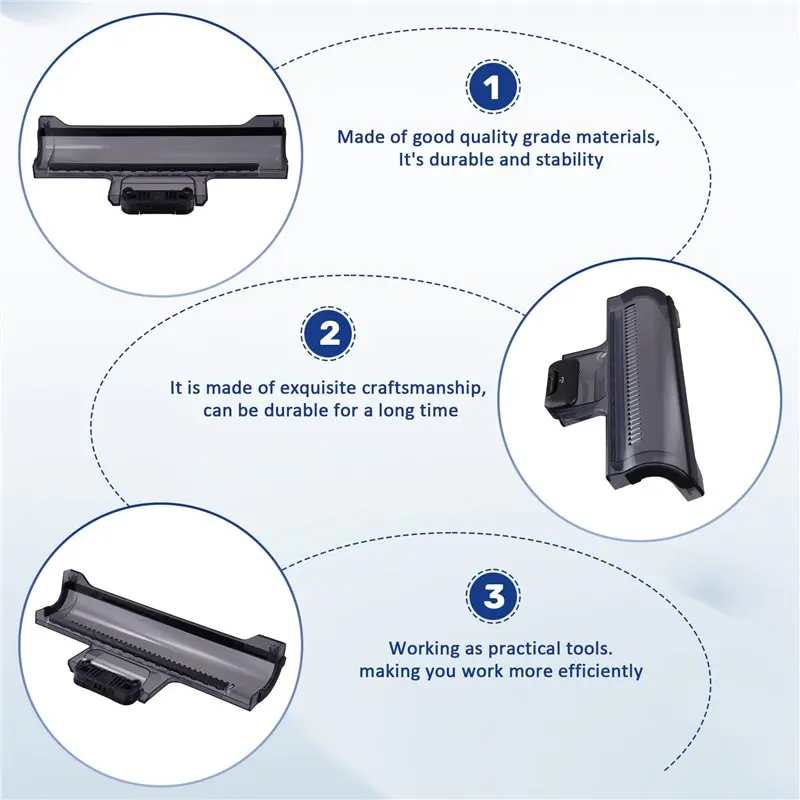 1

Made of good quality grade materials, It's durable and stability

2

It is made of exquisite craftsmanship, can be durable for a long time

3

Working as practical tools. making you work more efficiently