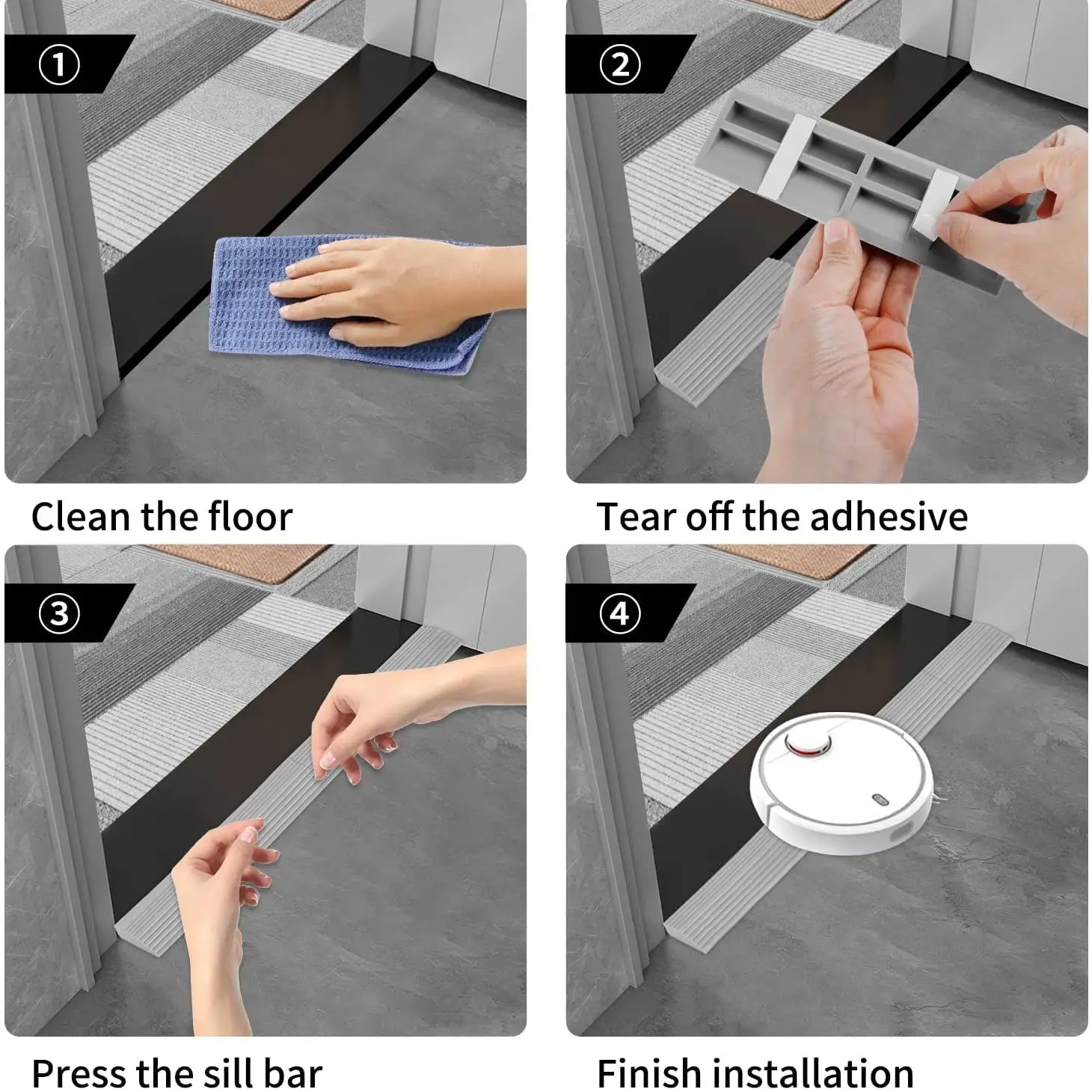 ①

Clean the floor

②

Tear off the adhesive

③

Press the sill bar

④

Finish installation