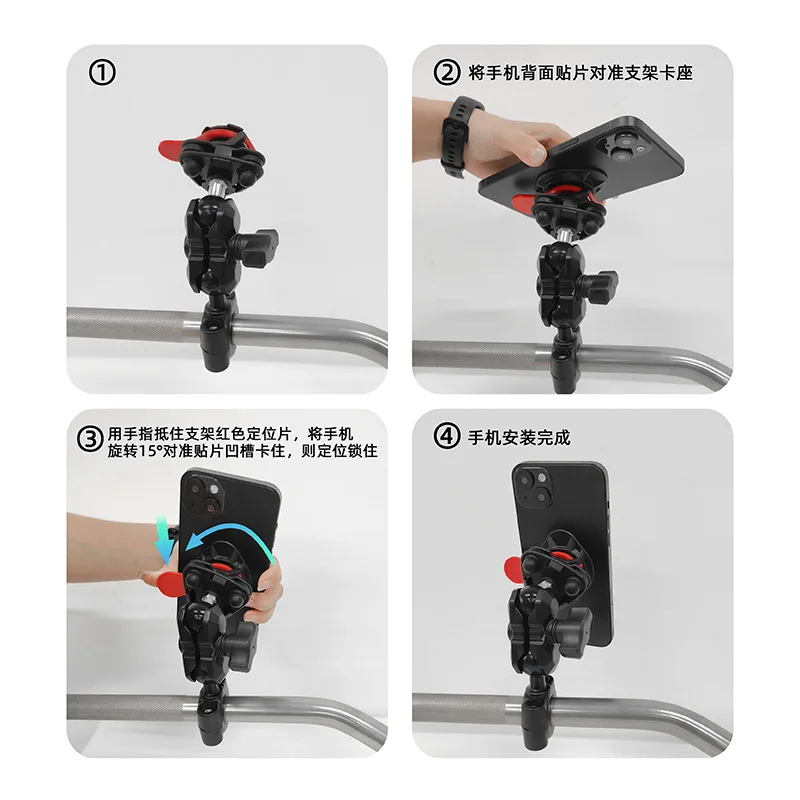 ①

② 将手机背面贴片对准支架卡座

③ 用手指抵住支架红色定位片，将手机旋转15°对准贴片凹槽卡住，则定位锁住

④ 手机安装完成