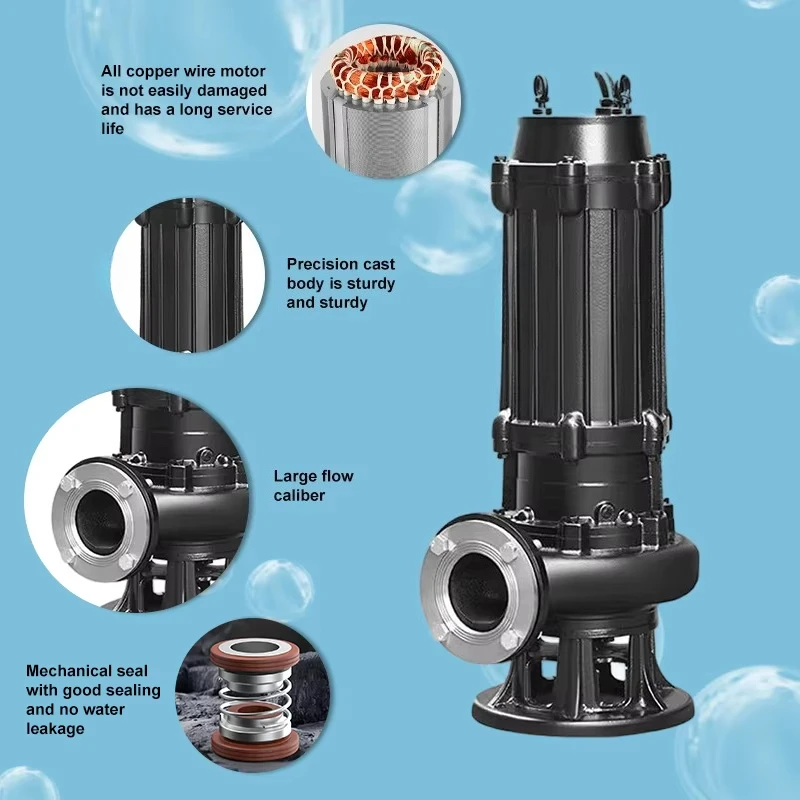 All copper wire motor is not easily damaged and has a long service life

Precision cast body is sturdy and sturdy

Large flow caliber

Mechanical seal with good sealing and no water leakage