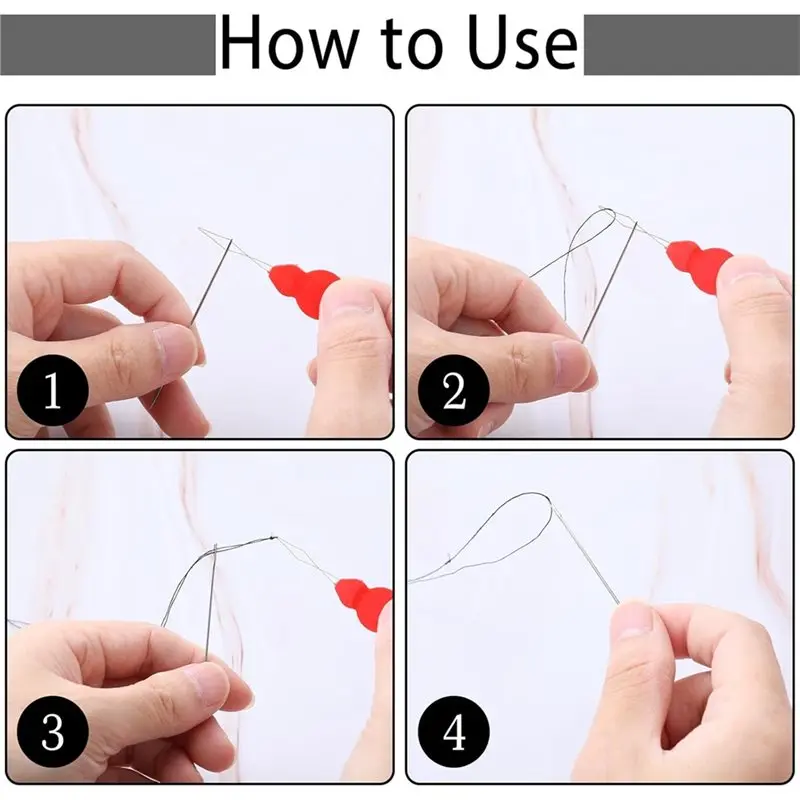 How to Use

1

2

3

4