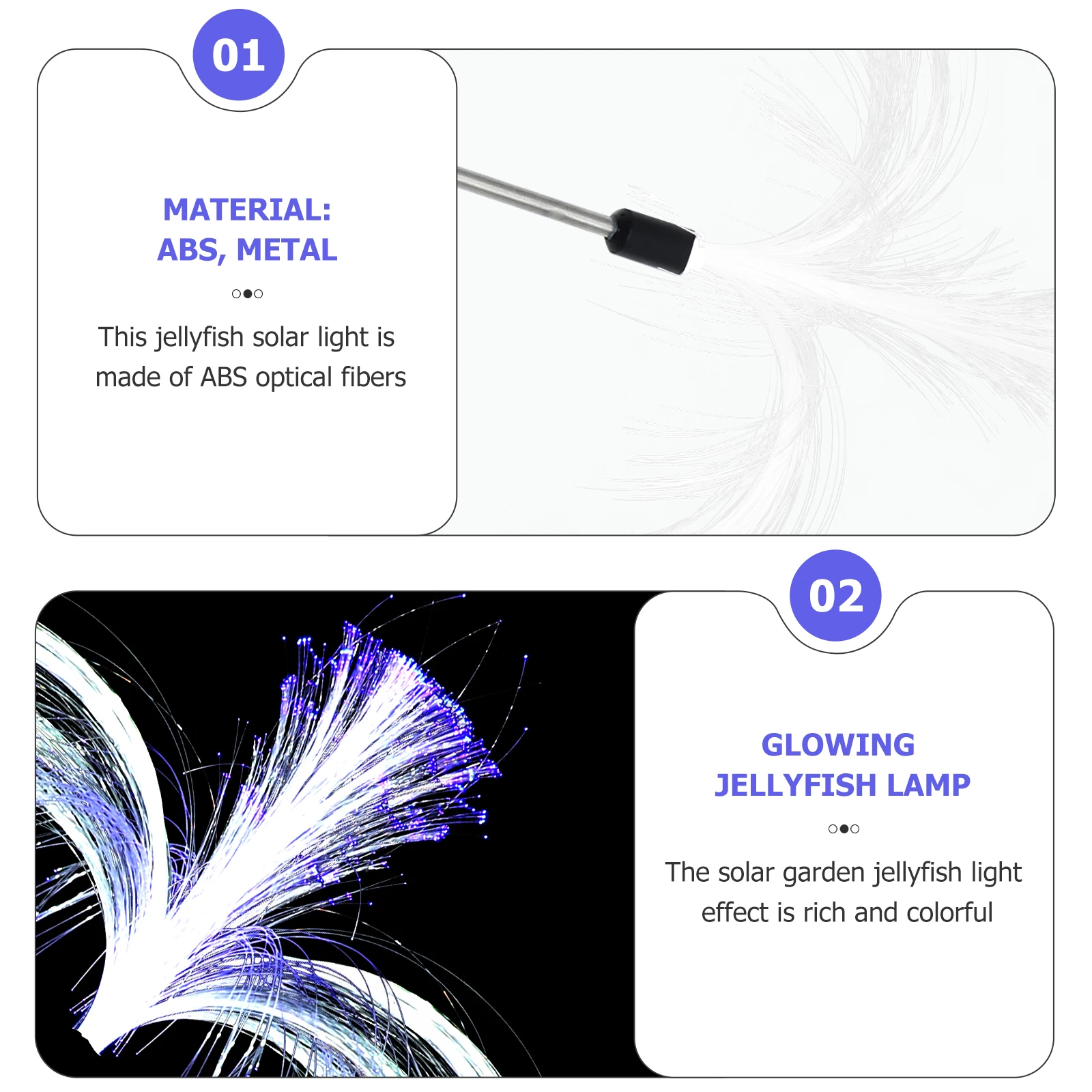 01

MATERIAL:
ABS, METAL

This jellyfish solar light is made of ABS optical fibers

02

GLOWING
JELLYFISH LAMP

The solar garden jellyfish light effect is rich and colorful