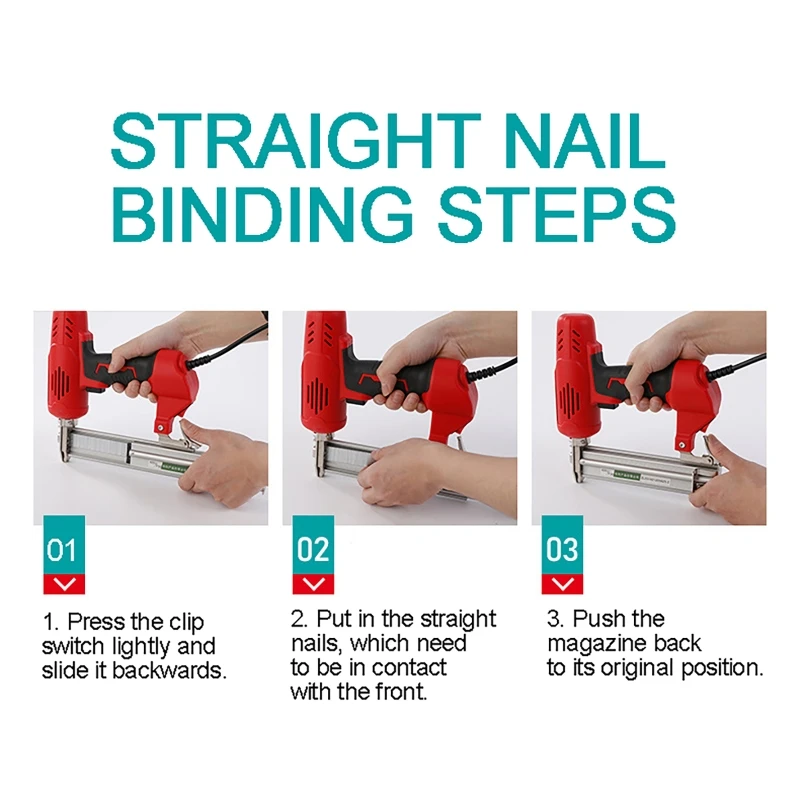 STRAIGHT NAIL BINDING STEPS

01

1. Press the clip switch lightly and slide it backwards.

02

2. Put in the straight nails, which need to be in contact with the front.

03

3. Push the magazine back to its original position.