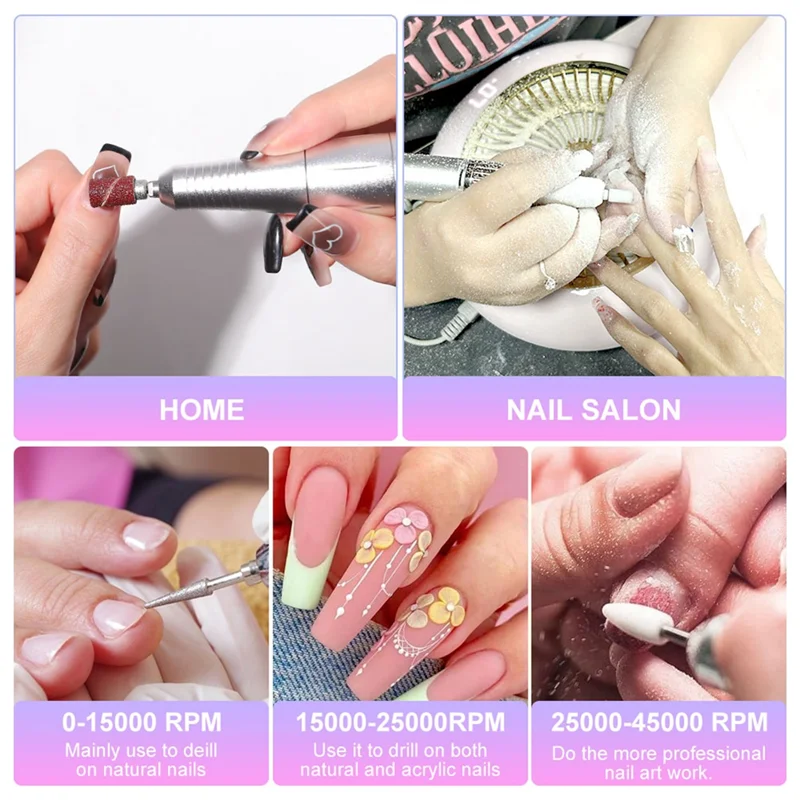 HOME

NAIL SALON

0-15000 RPM
Mainly use to deill on natural nails

15000-25000RPM
Use it to drill on both natural and acrylic nails

25000-45000 RPM
Do the more professional nail art work.