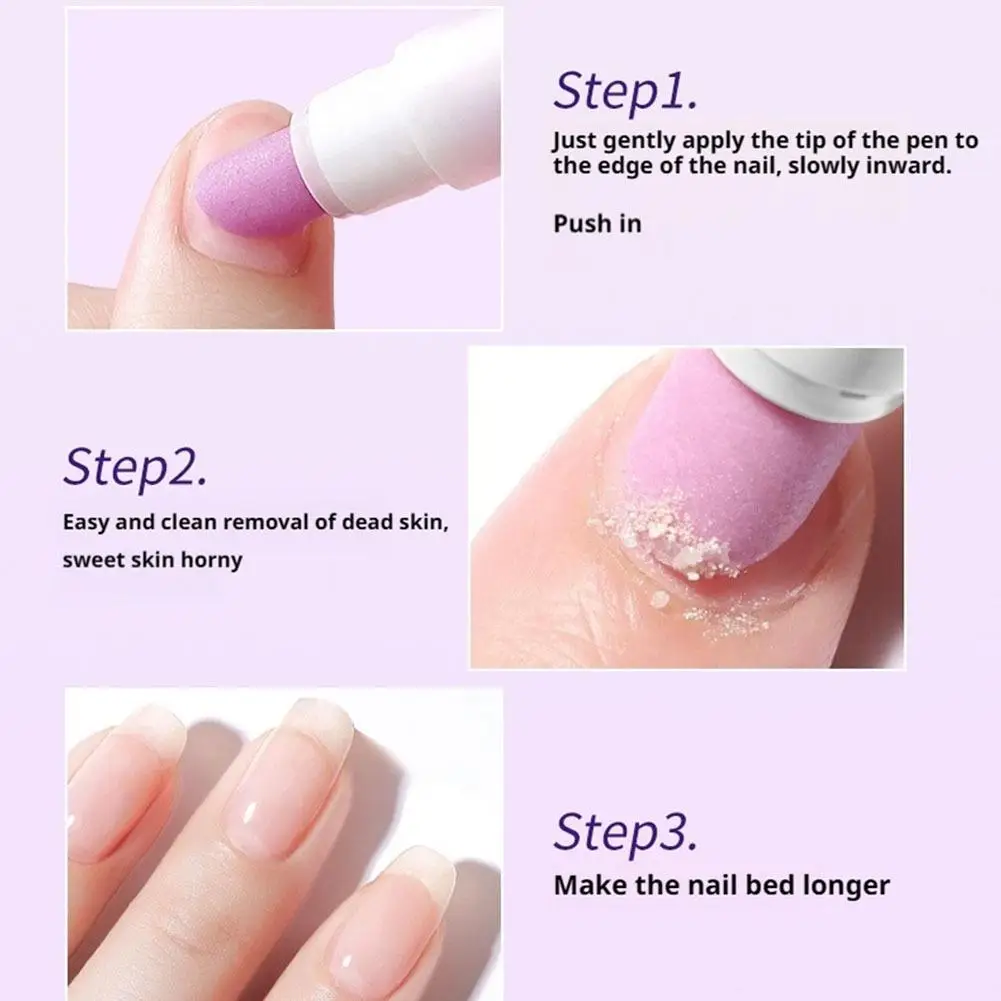 Step1.
Just gently apply the tip of the pen to the edge of the nail, slowly inward.

Push in

Step2.
Easy and clean removal of dead skin, sweet skin horny

Step3.
Make the nail bed longer