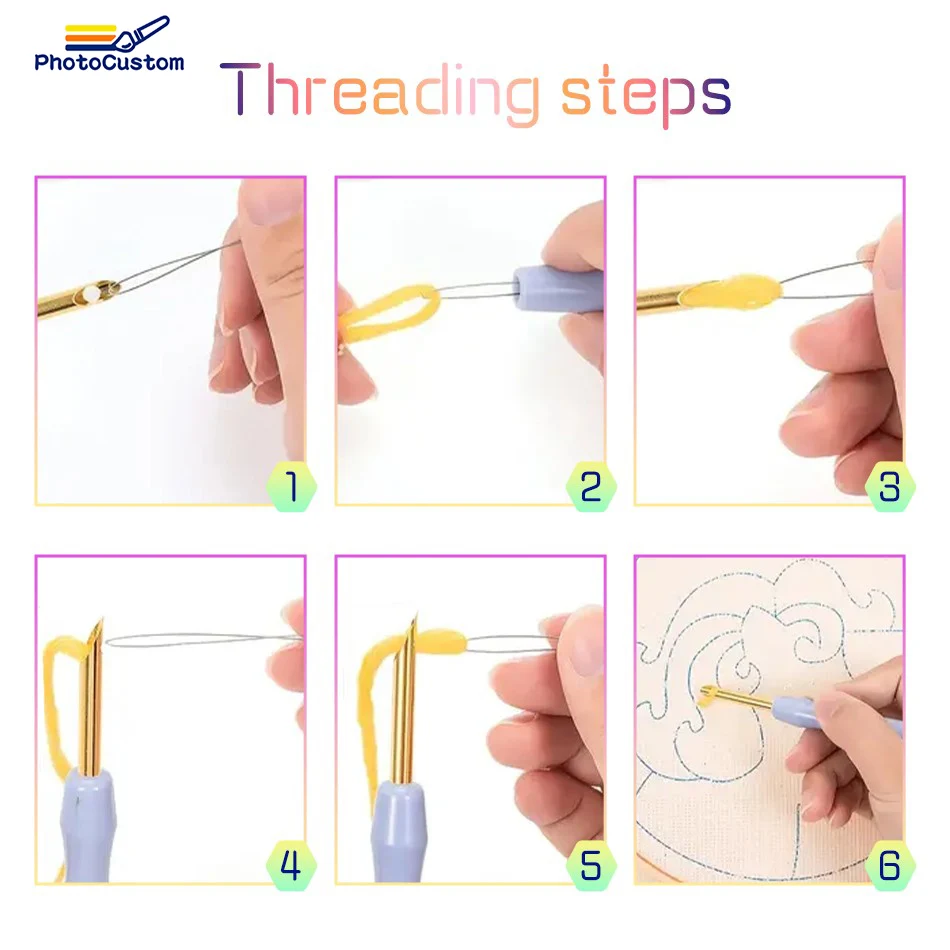 PhotoCustom

Threading steps

1

2

3

4

5

6