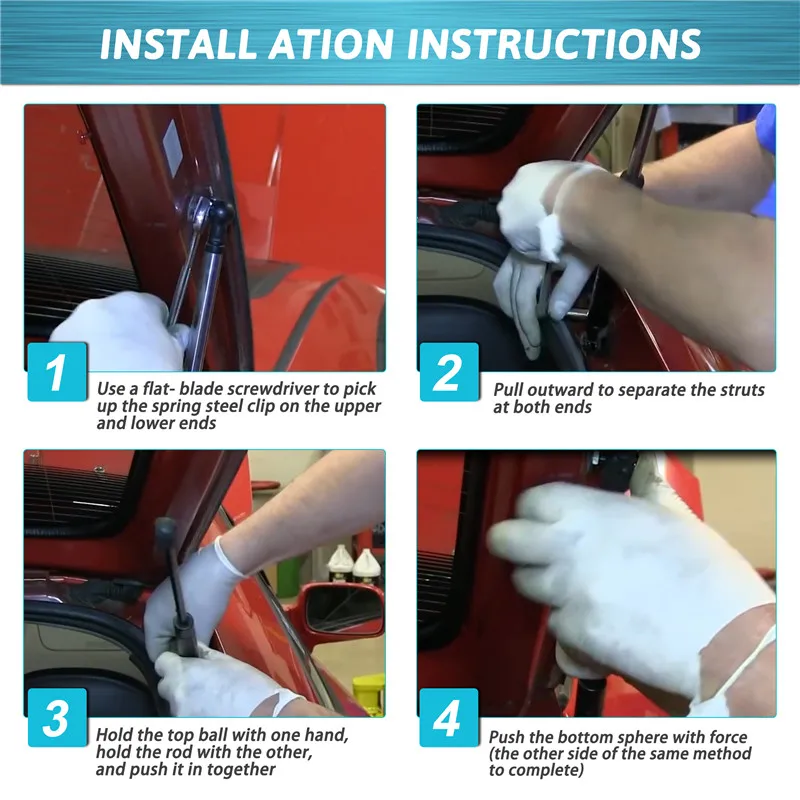 INSTALL ATION INSTRUCTIONS

1
Use a flat- blade screwdriver to pick up the spring steel clip on the upper and lower ends

2
Pull outward to separate the struts at both ends

3
Hold the top ball with one hand, hold the rod with the other, and push it in together

4
Push the bottom sphere with force (the other side of the same method to complete)