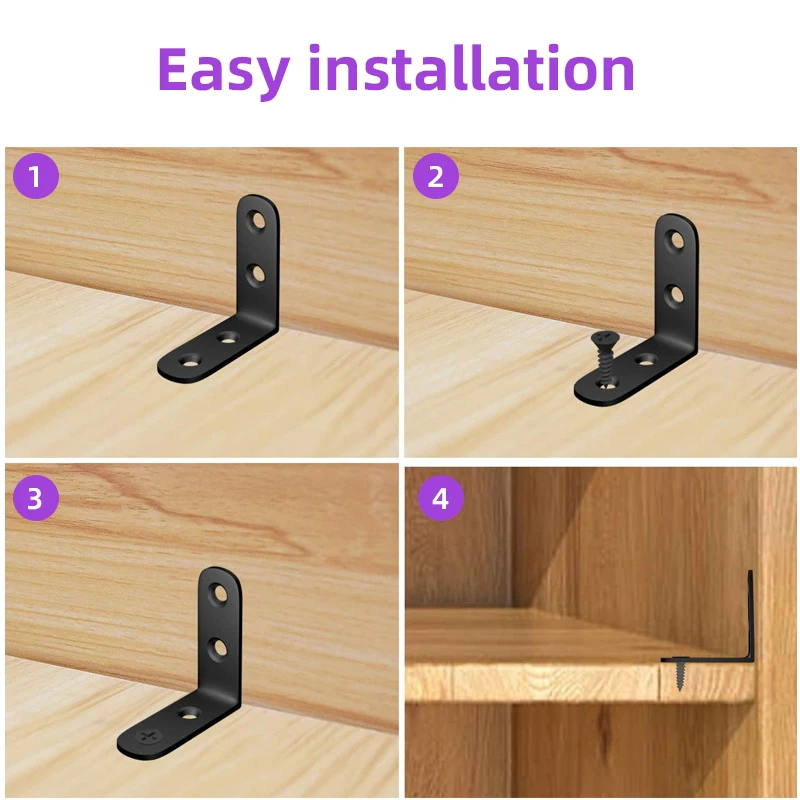 Easy installation

1

2

3

4