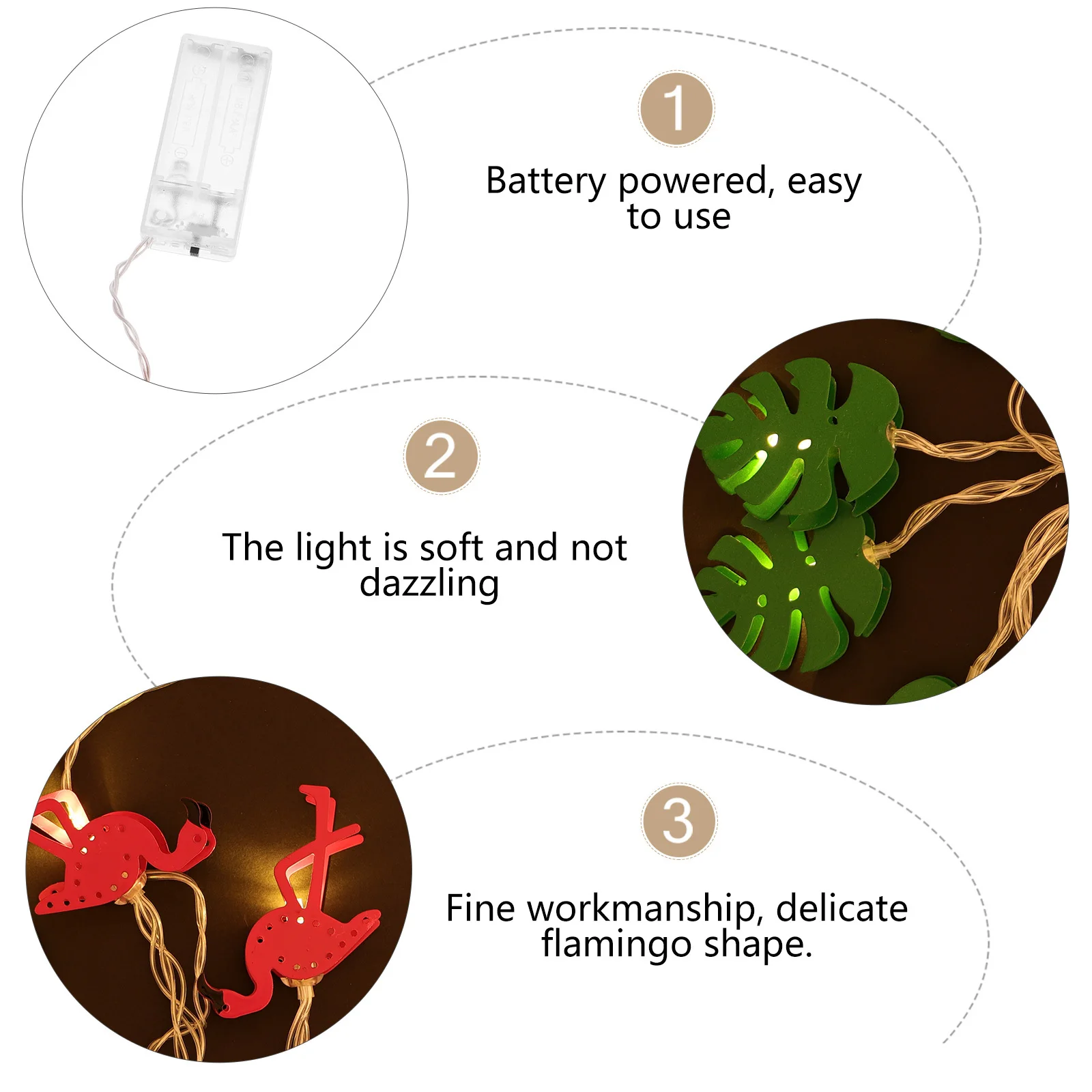 1

Battery powered, easy to use

2

The light is soft and not dazzling

3

Fine workmanship, delicate flamingo shape.