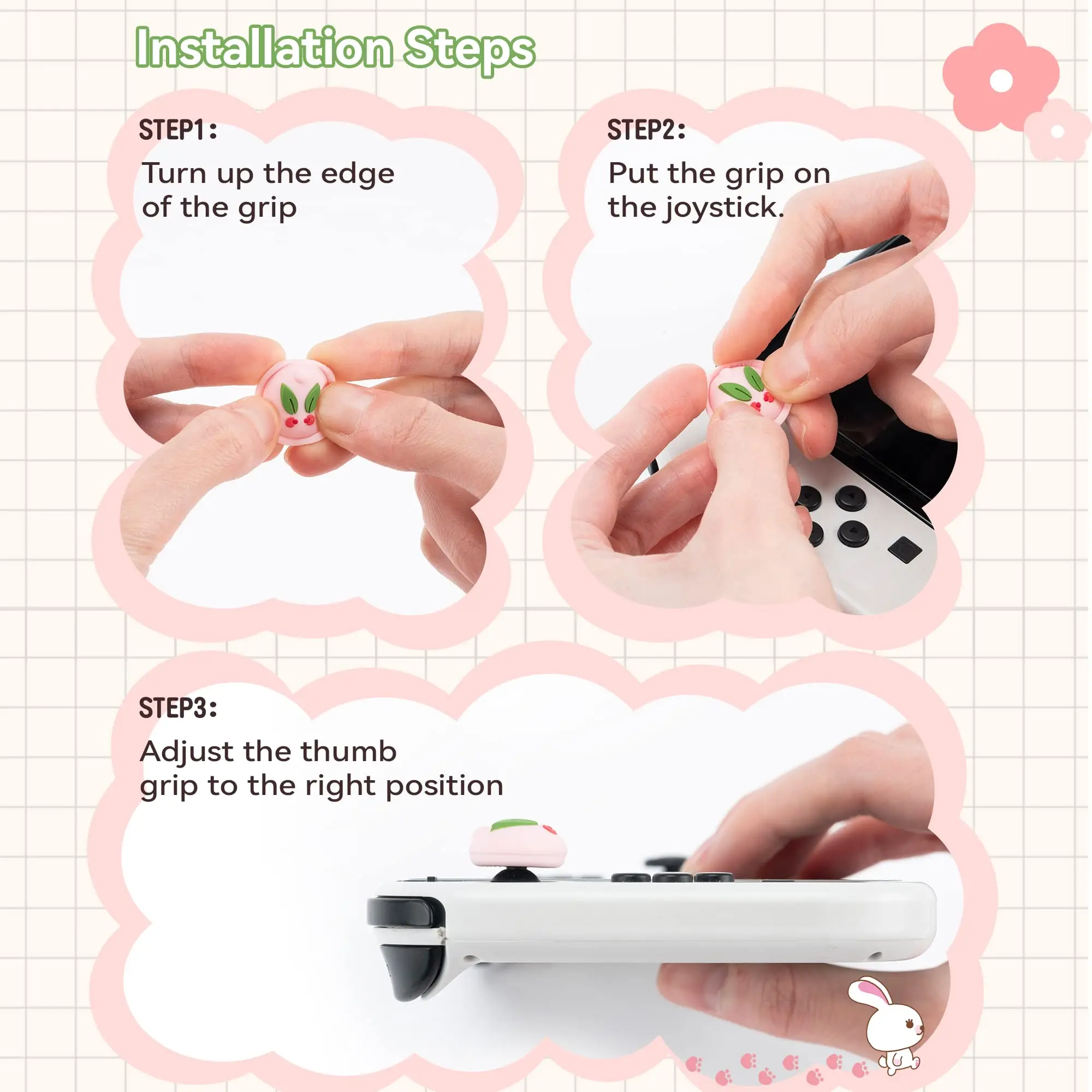 Installation Steps

STEP1:

Turn up the edge of the grip

STEP2:

Put the grip on the joystick.

STEP3:

Adjust the thumb grip to the right position