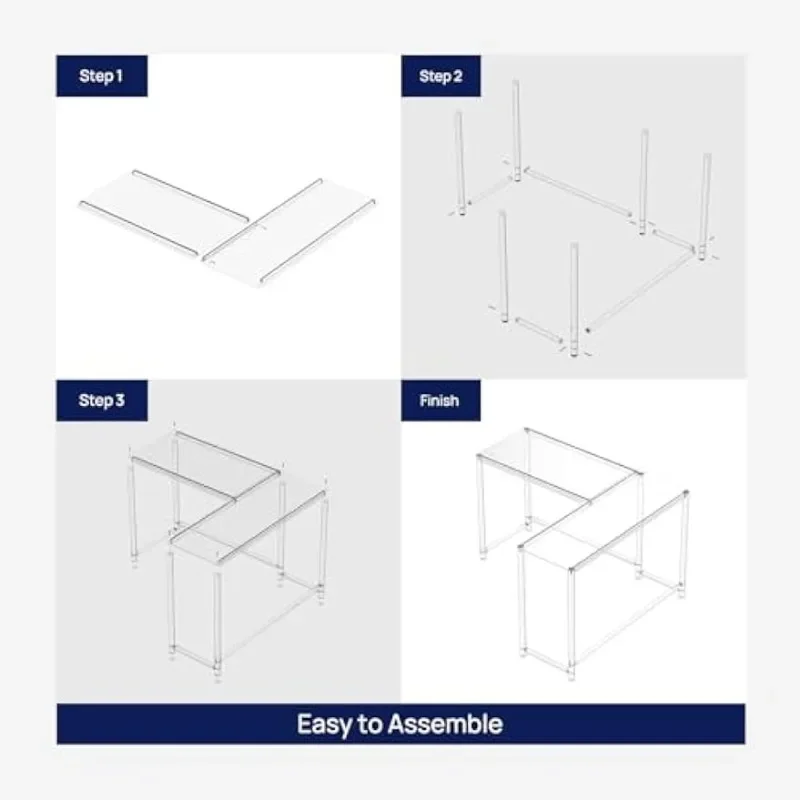 Step 1

Step 2

Step 3

Finish

Easy to Assemble