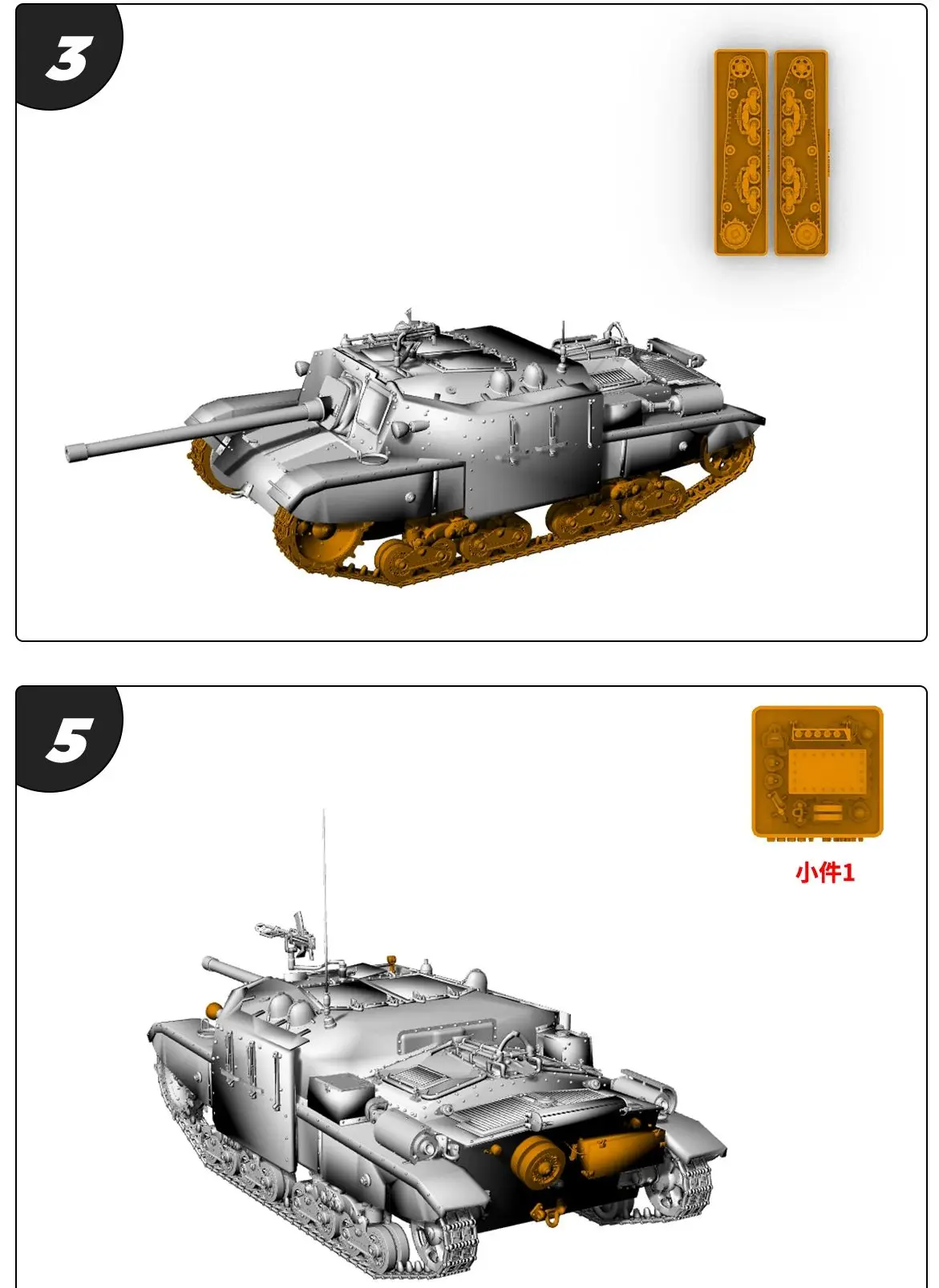 3

5

小件1