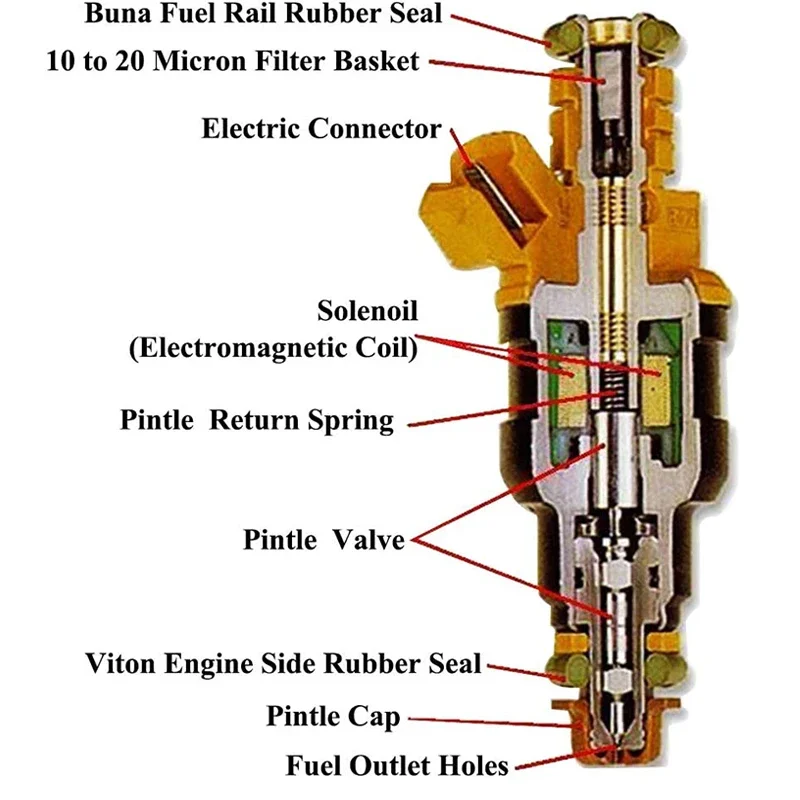 Buna Fuel Rail Rubber Seal

10 to 20 Micron Filter Basket

Electric Connector

Solenoil
(Electromagnetic Coil)

Pintle Return Spring

Pintle Valve

Viton Engine Side Rubber Seal

Pintle Cap

Fuel Outlet Holes