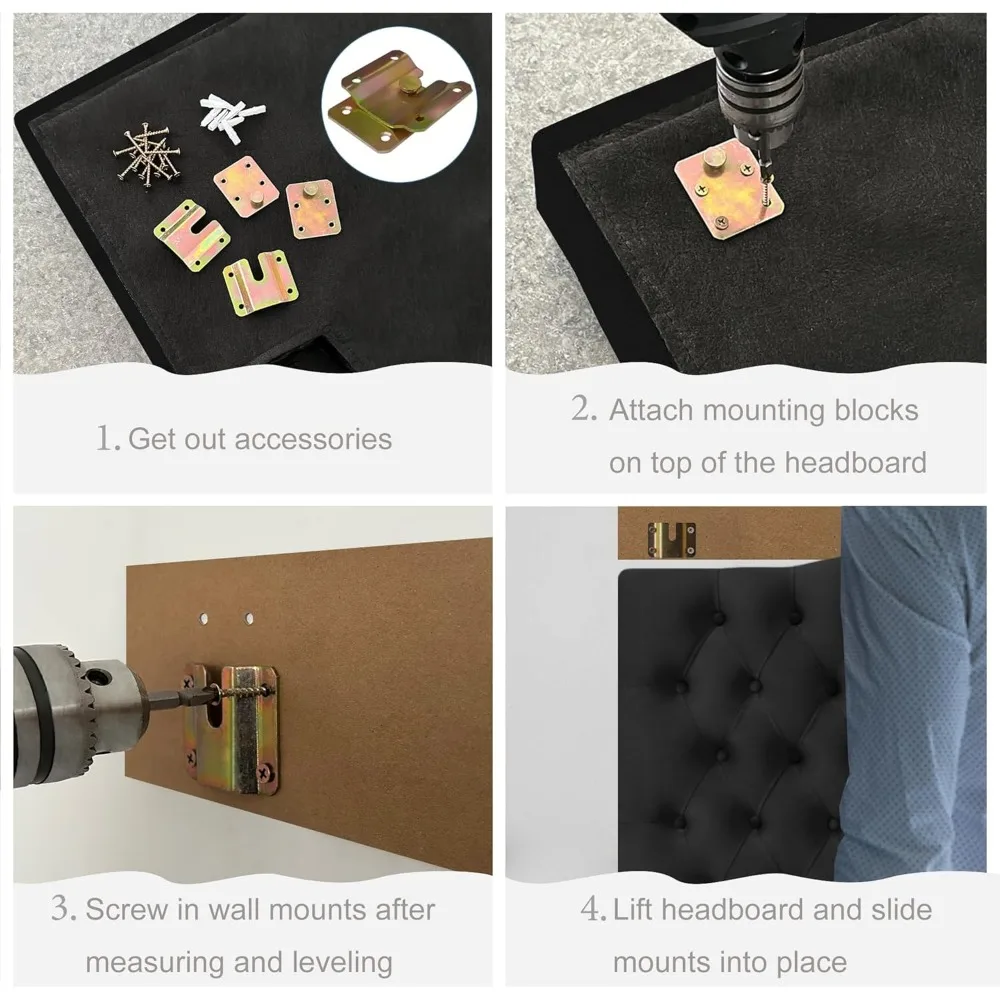 1. Get out accessories

2. Attach mounting blocks on top of the headboard

3. Screw in wall mounts after measuring and leveling

4. Lift headboard and slide mounts into place