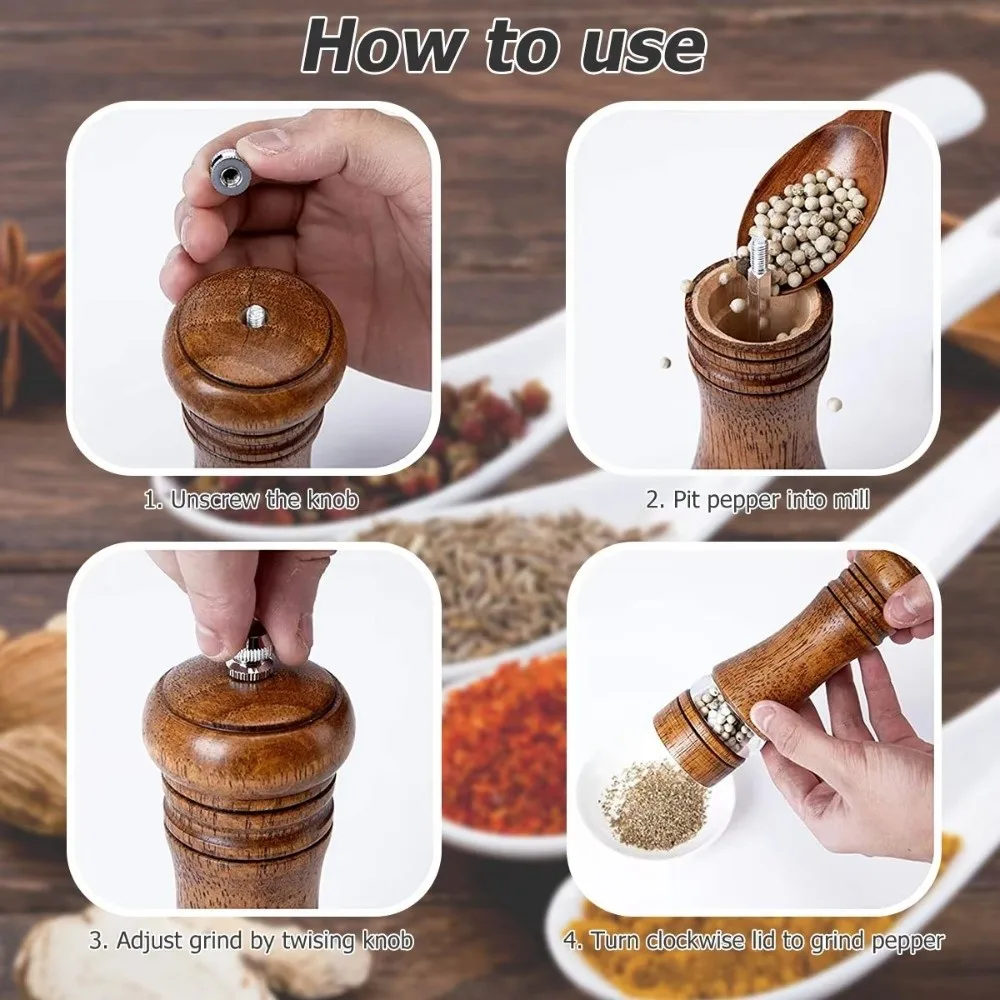 How to use

1. Unscrew the knob

2. Pit pepper into mill

3. Adjust grind by twising knob

4. Turn clockwise lid to grind pepper