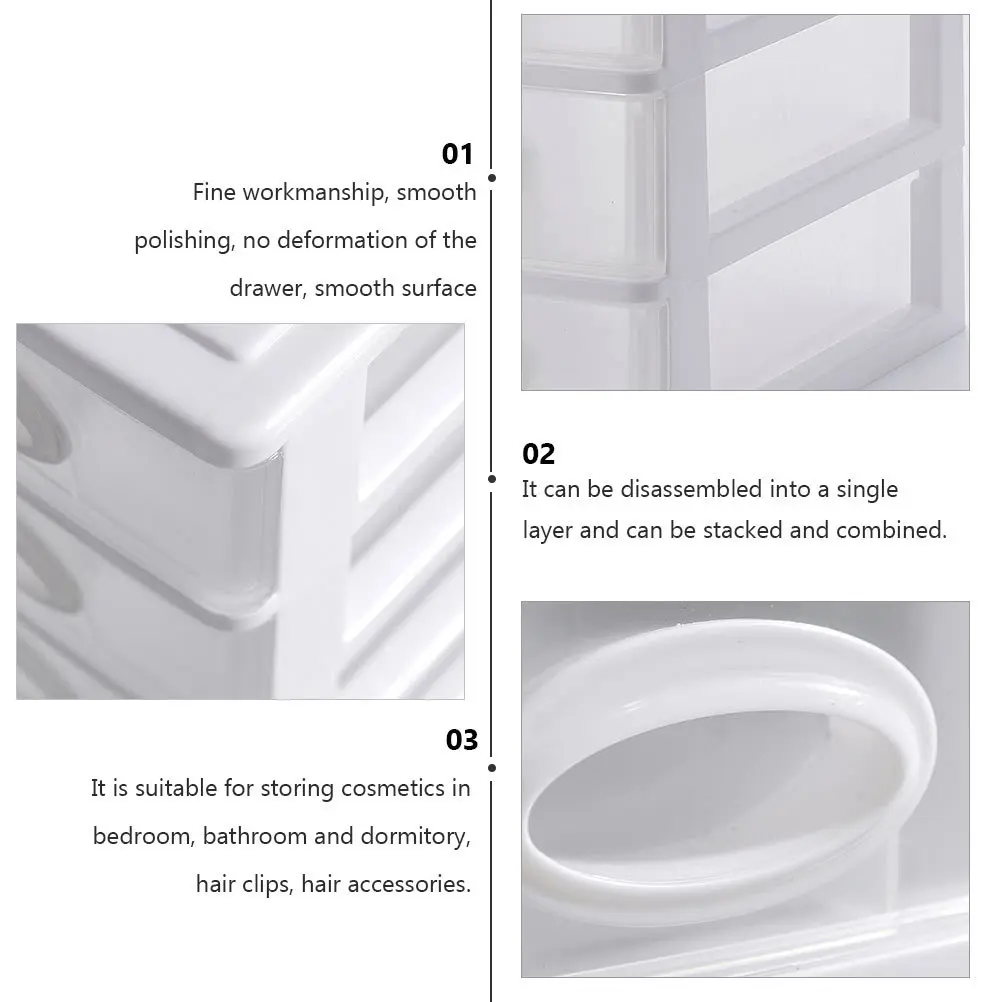 01
Fine workmanship, smooth polishing, no deformation of the drawer, smooth surface

02
It can be disassembled into a single layer and can be stacked and combined.

03
It is suitable for storing cosmetics in bedroom, bathroom and dormitory, hair clips, hair accessories.