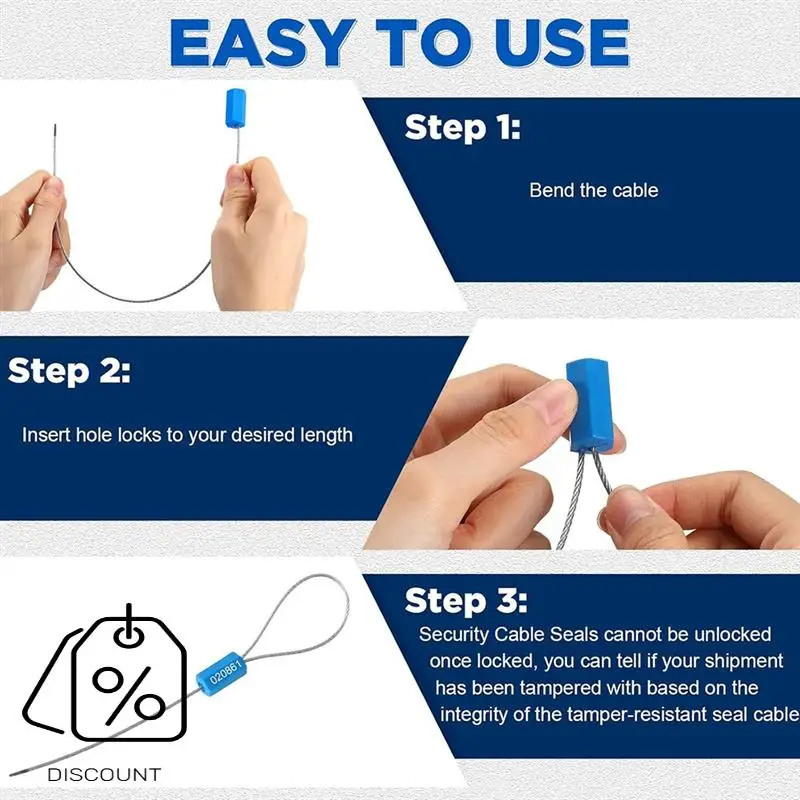 EASY TO USE

Step 1:

Bend the cable

Step 2:

Insert hole locks to your desired length

Step 3:

Security Cable Seals cannot be unlocked once locked, you can tell if your shipment has been tampered with based on the integrity of the tamper-resistant seal cable

020861

%

DISCOUNT