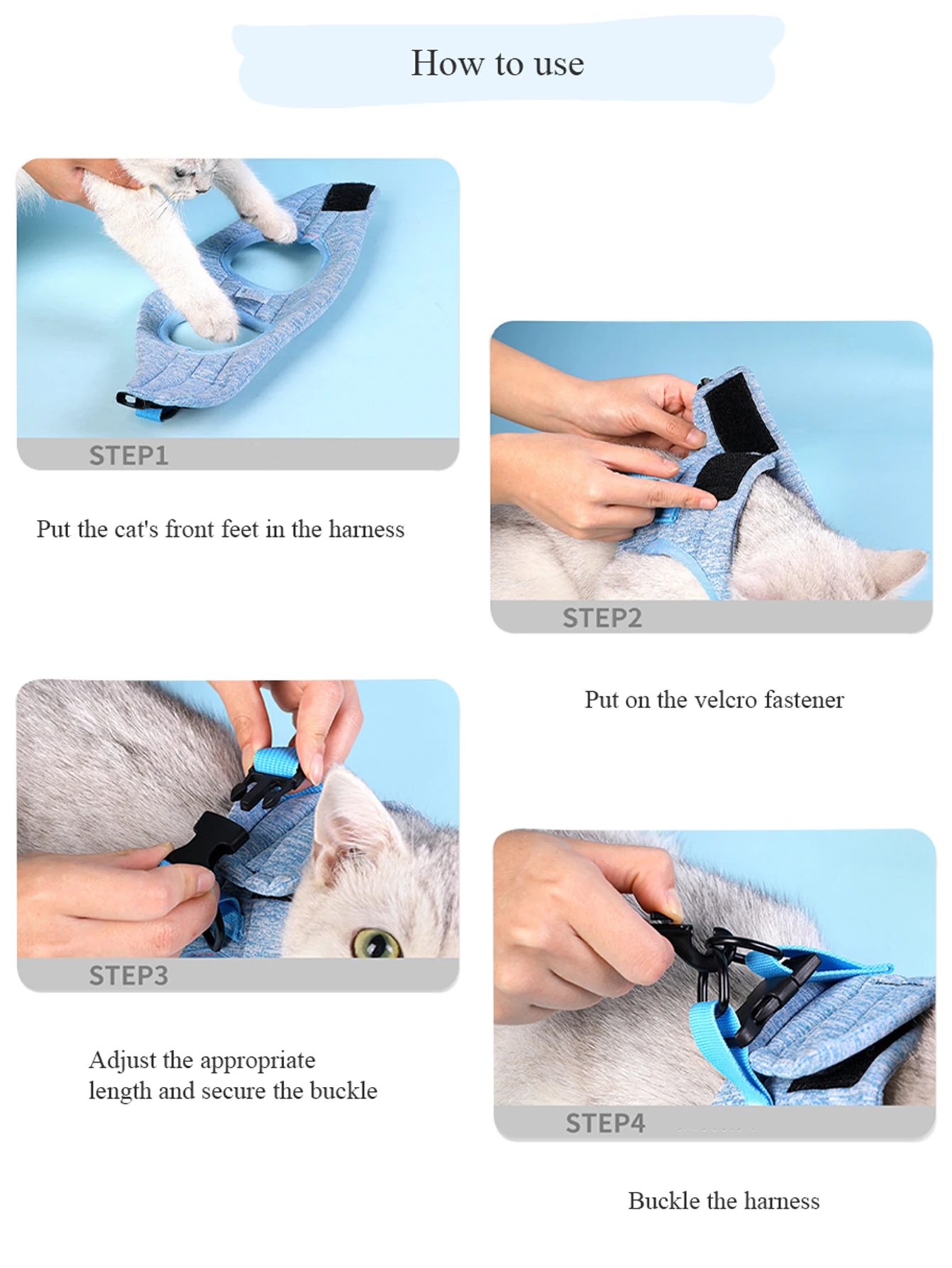 How to use

STEP1

Put the cat's front feet in the harness

STEP2

Put on the velcro fastener

STEP3

Adjust the appropriate length and secure the buckle

STEP4

Buckle the harness