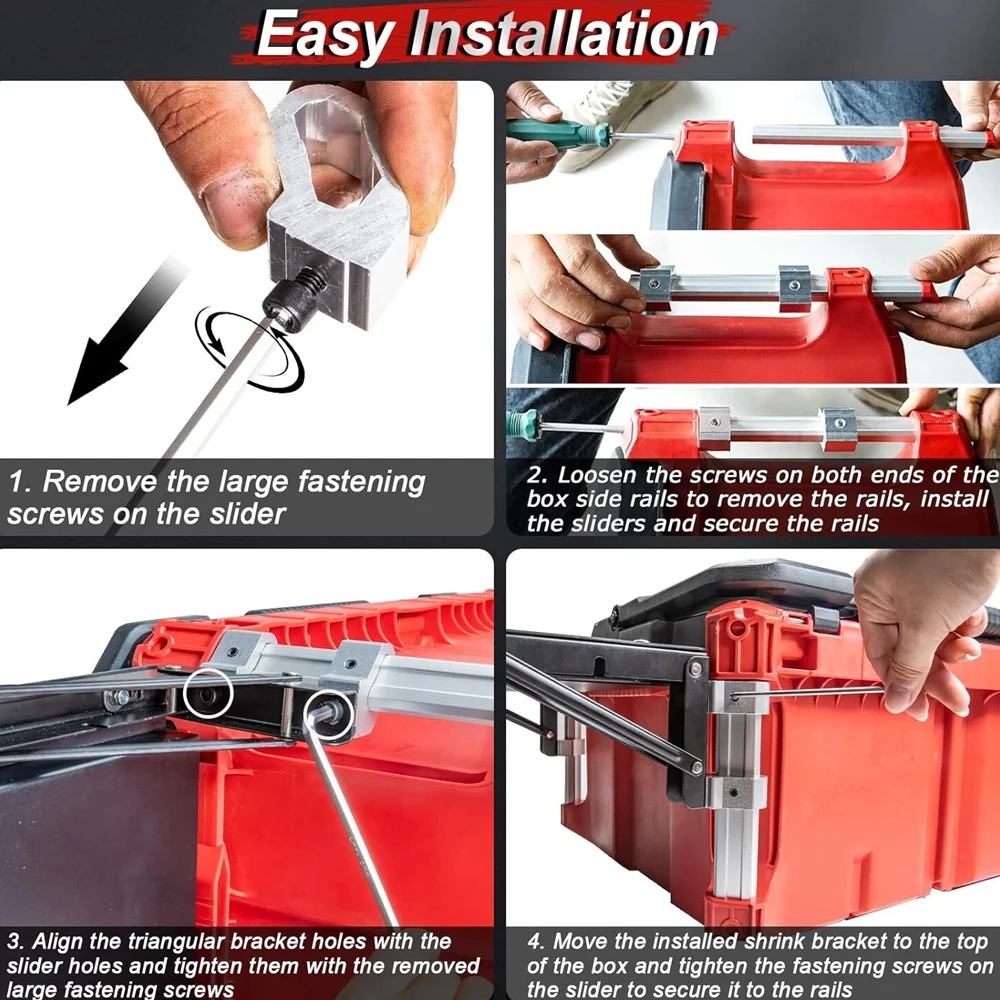 Easy Installation

1. Remove the large fastening screws on the slider

2. Loosen the screws on both ends of the box side rails to remove the rails, install the sliders and secure the rails

3. Align the triangular bracket holes with the slider holes and tighten them with the removed large fastening screws

4. Move the installed shrink bracket to the top of the box and tighten the fastening screws on the slider to secure it to the rails