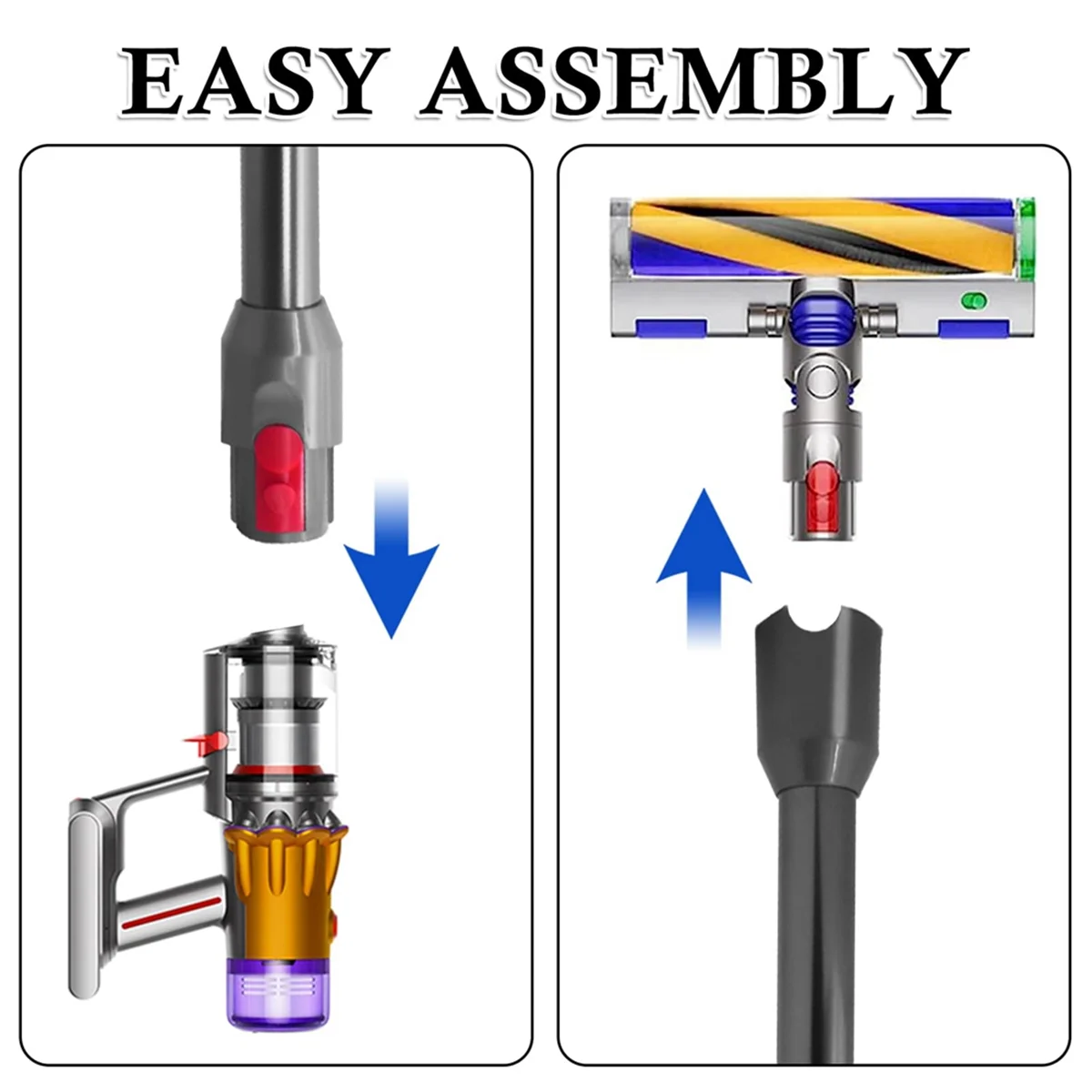 EASY ASSEMBLY