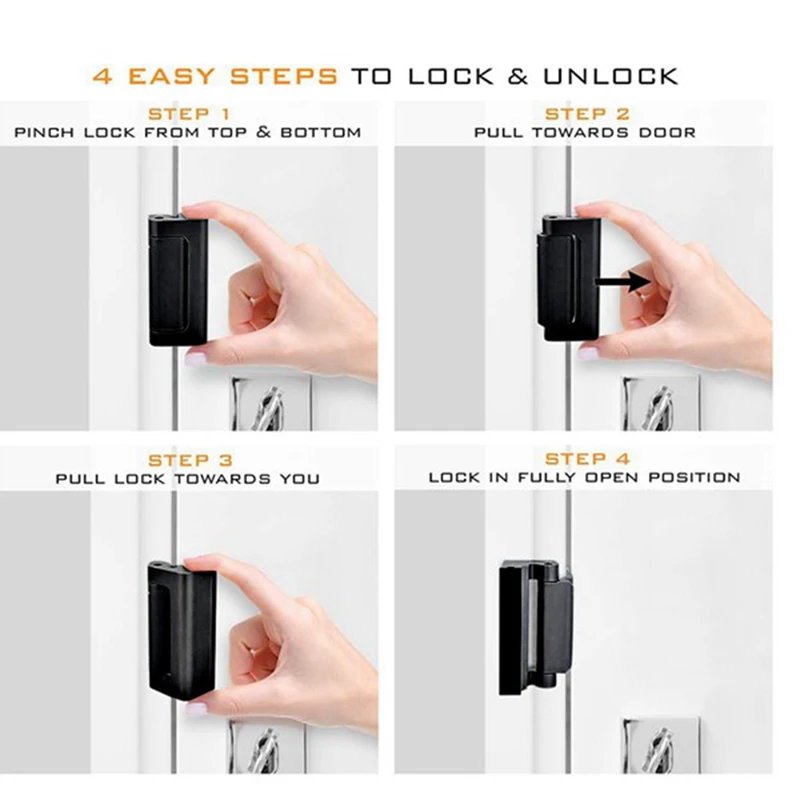 4 EASY STEPS TO LOCK & UNLOCK

STEP 1
PINCH LOCK FROM TOP & BOTTOM

STEP 2
PULL TOWARDS DOOR

STEP 3
PULL LOCK TOWARDS YOU

STEP 4
LOCK IN FULLY OPEN POSITION