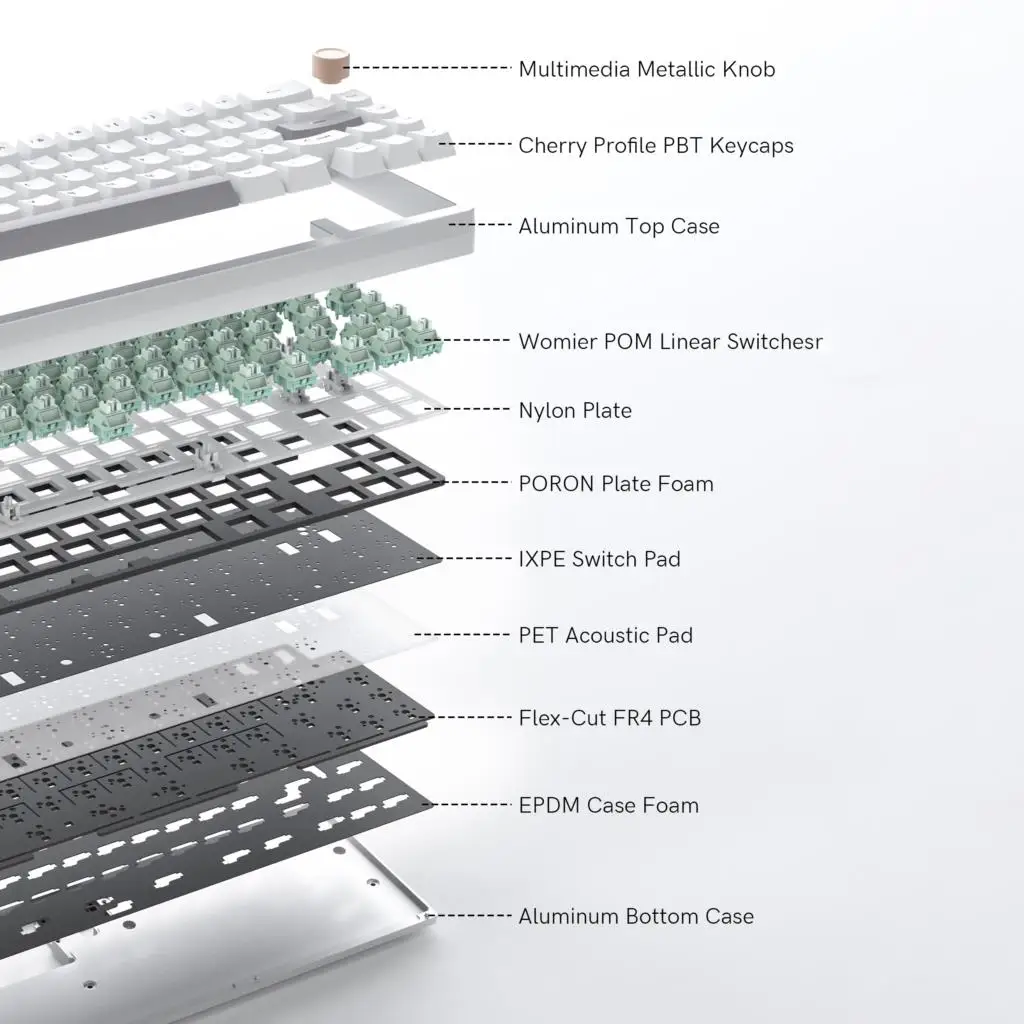 Multimedia Metallic Knob

Cherry Profile PBT Keycaps

Aluminum Top Case

Womier POM Linear Switchesr

Nylon Plate

PORON Plate Foam

IXPE Switch Pad

PET Acoustic Pad

Flex-Cut FR4 PCB

EPDM Case Foam

Aluminum Bottom Case