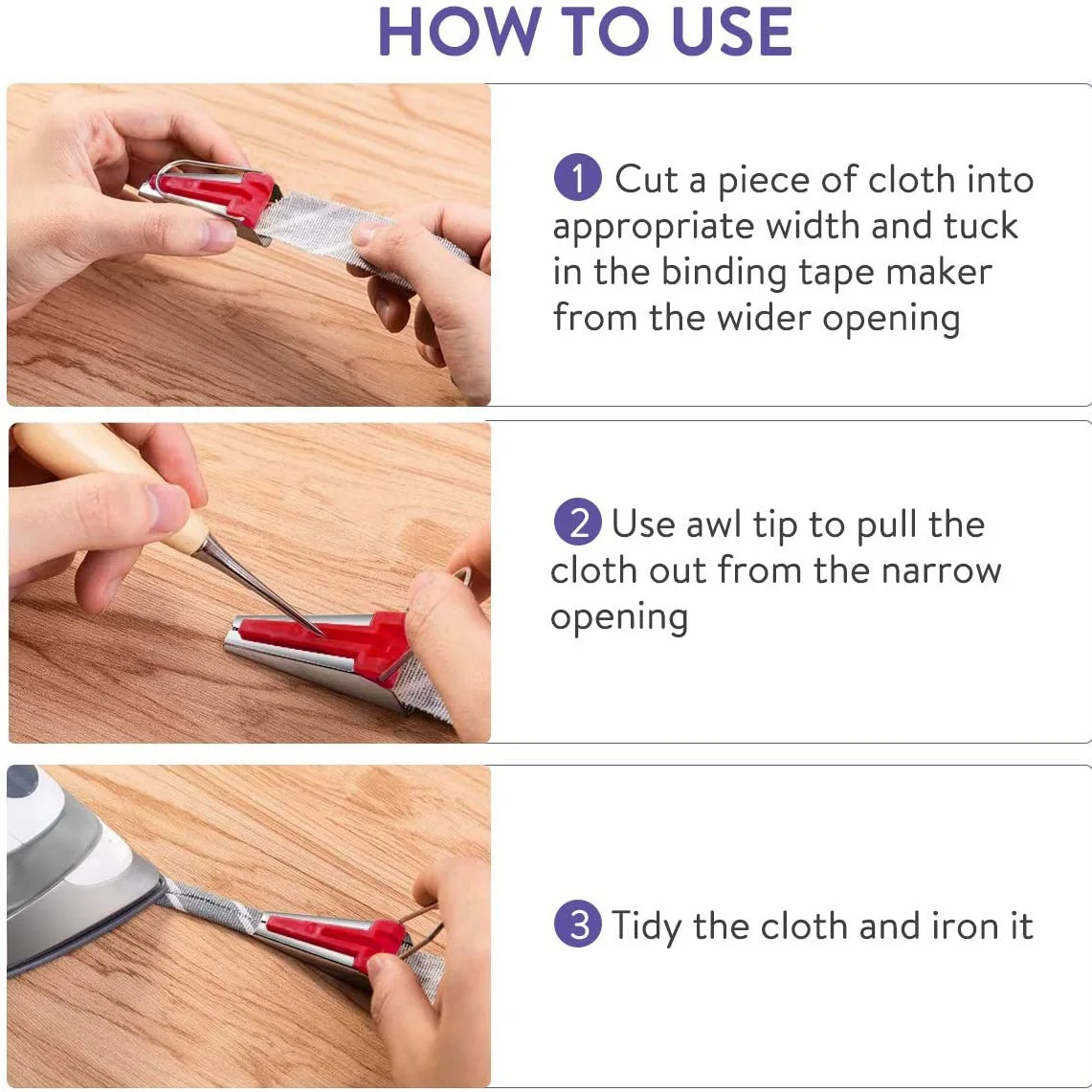 HOW TO USE

1 Cut a piece of cloth into appropriate width and tuck in the binding tape maker from the wider opening

2 Use awl tip to pull the cloth out from the narrow opening

3 Tidy the cloth and iron it