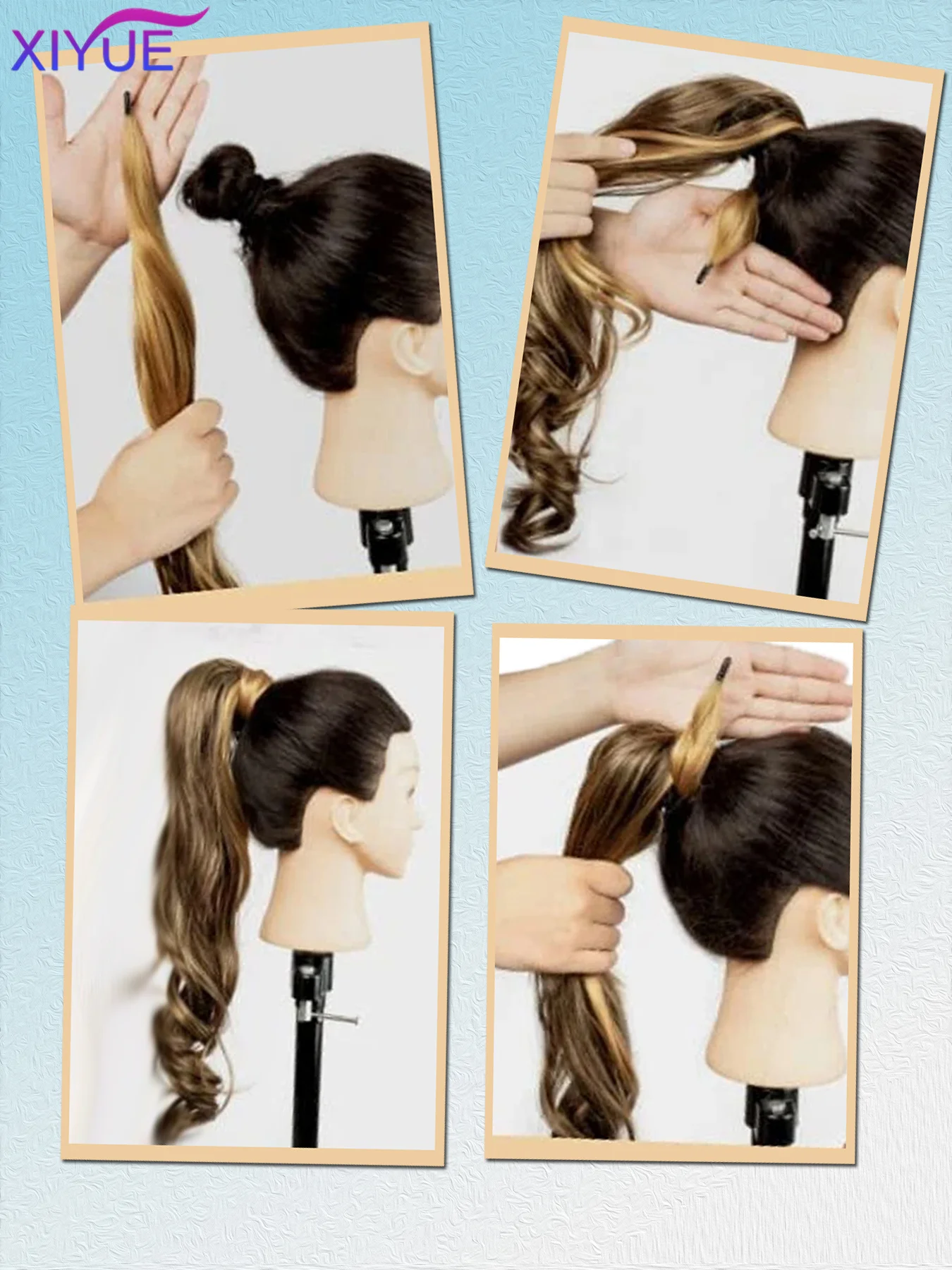 XIYUE