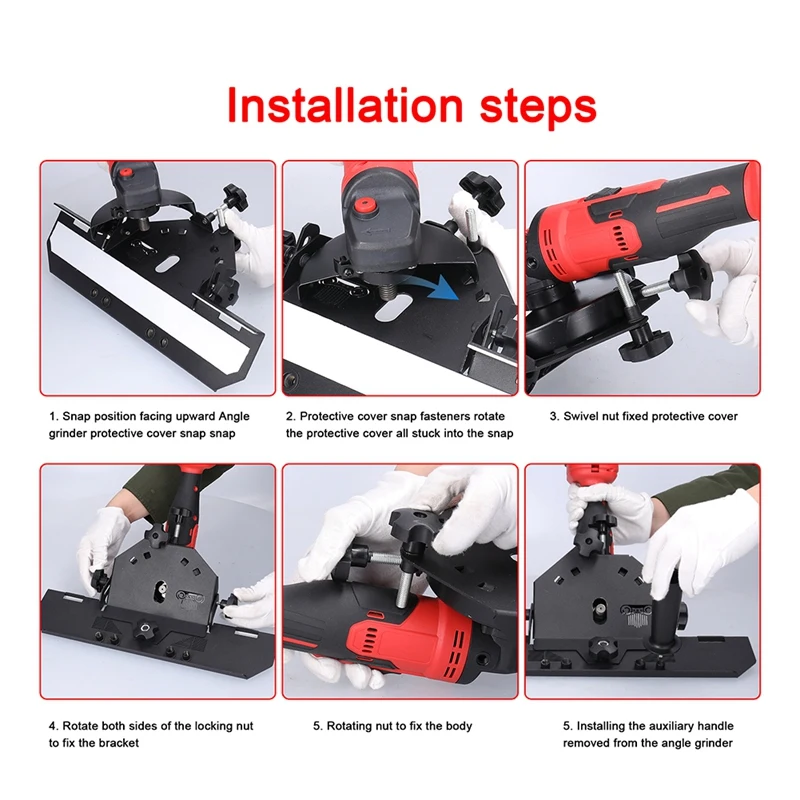 Installation steps

1. Snap position facing upward Angle grinder protective cover snap snap

2. Protective cover snap fasteners rotate the protective cover all stuck into the snap

3. Swivel nut fixed protective cover

4. Rotate both sides of the locking nut to fix the bracket

5. Rotating nut to fix the body

5. Installing the auxiliary handle removed from the angle grinder