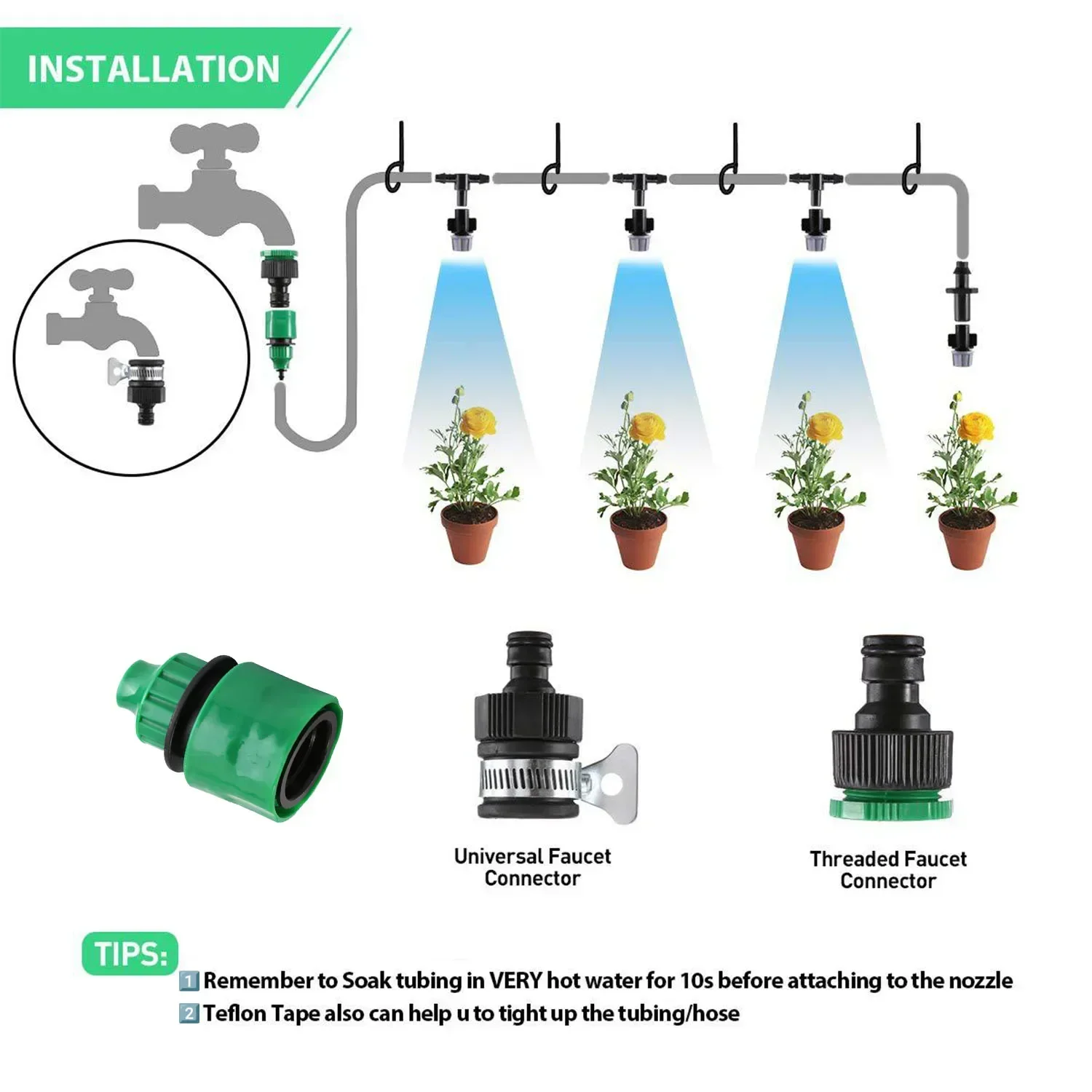 INSTALLATION

Universal Faucet Connector

Threaded Faucet Connector

TIPS:

1 Remember to Soak tubing in VERY hot water for 10s before attaching to the nozzle
2 Teflon Tape also can help u to tight up the tubing/hose