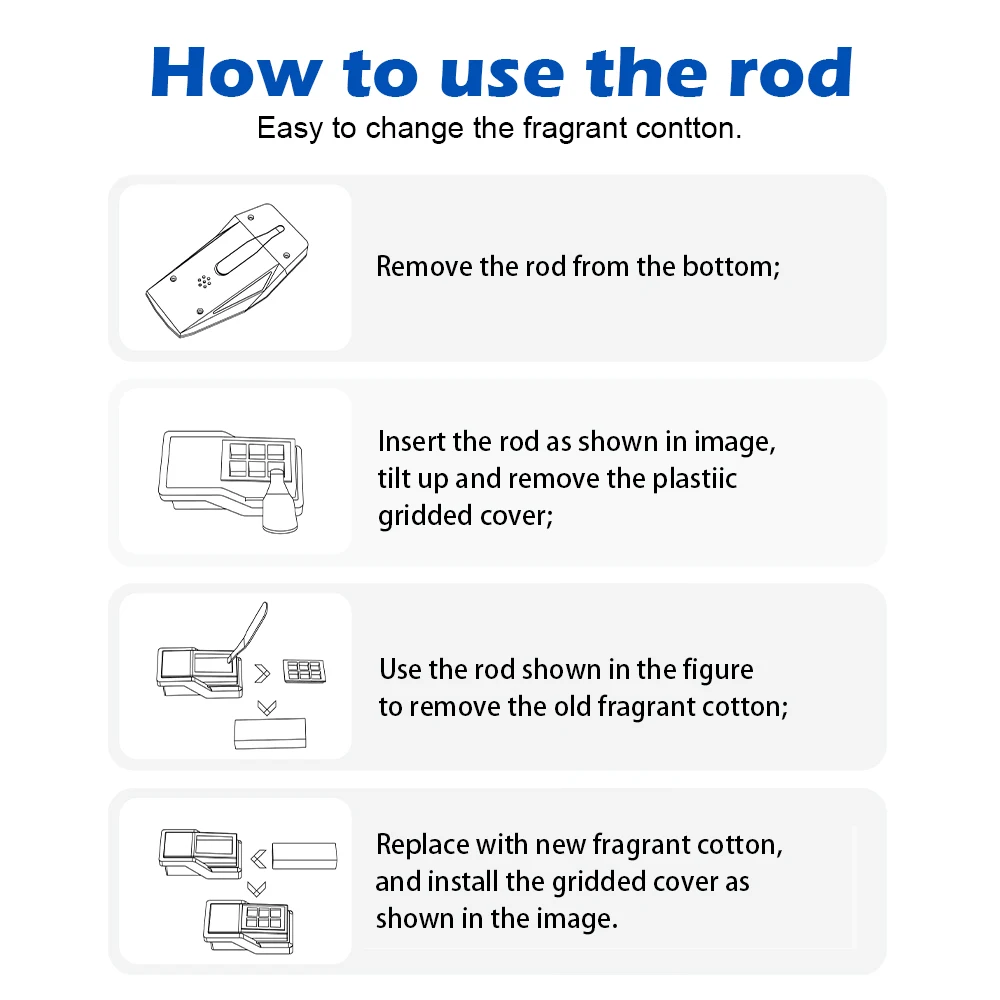 How to use the rod

Easy to change the fragrant contton.

Remove the rod from the bottom;

Insert the rod as shown in image, tilt up and remove the plastiic gridded cover;

Use the rod shown in the figure to remove the old fragrant cotton;

Replace with new fragrant cotton, and install the gridded cover as shown in the image.