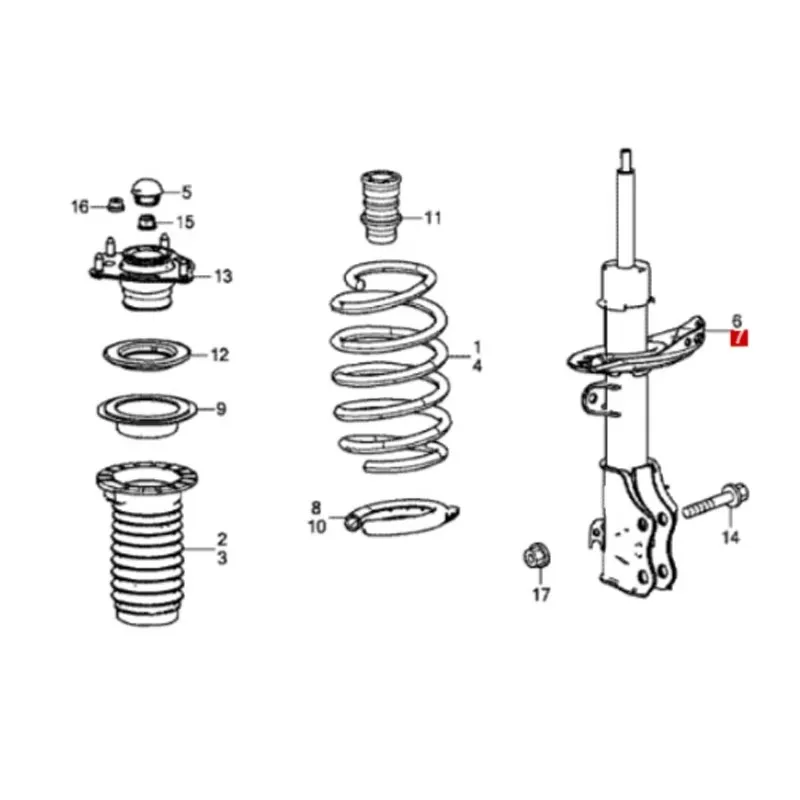 16
5
15
13
12
9
2
3
11
1
4
8
10
6
7
14
17