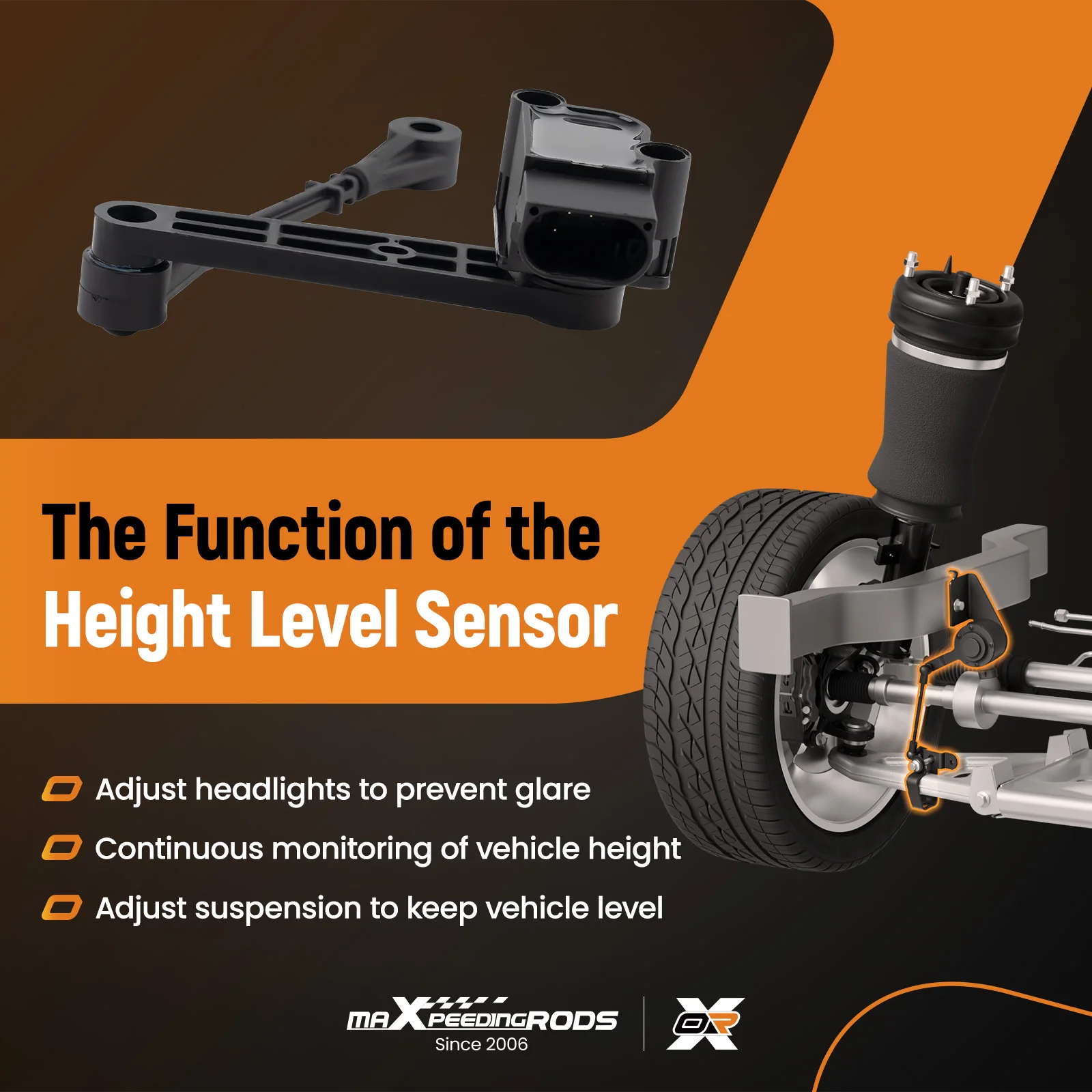 The Function of the
Height Level Sensor

Adjust headlights to prevent glare

Continuous monitoring of vehicle height

Adjust suspension to keep vehicle level

maXpeedingRODS
Since 2006

OR