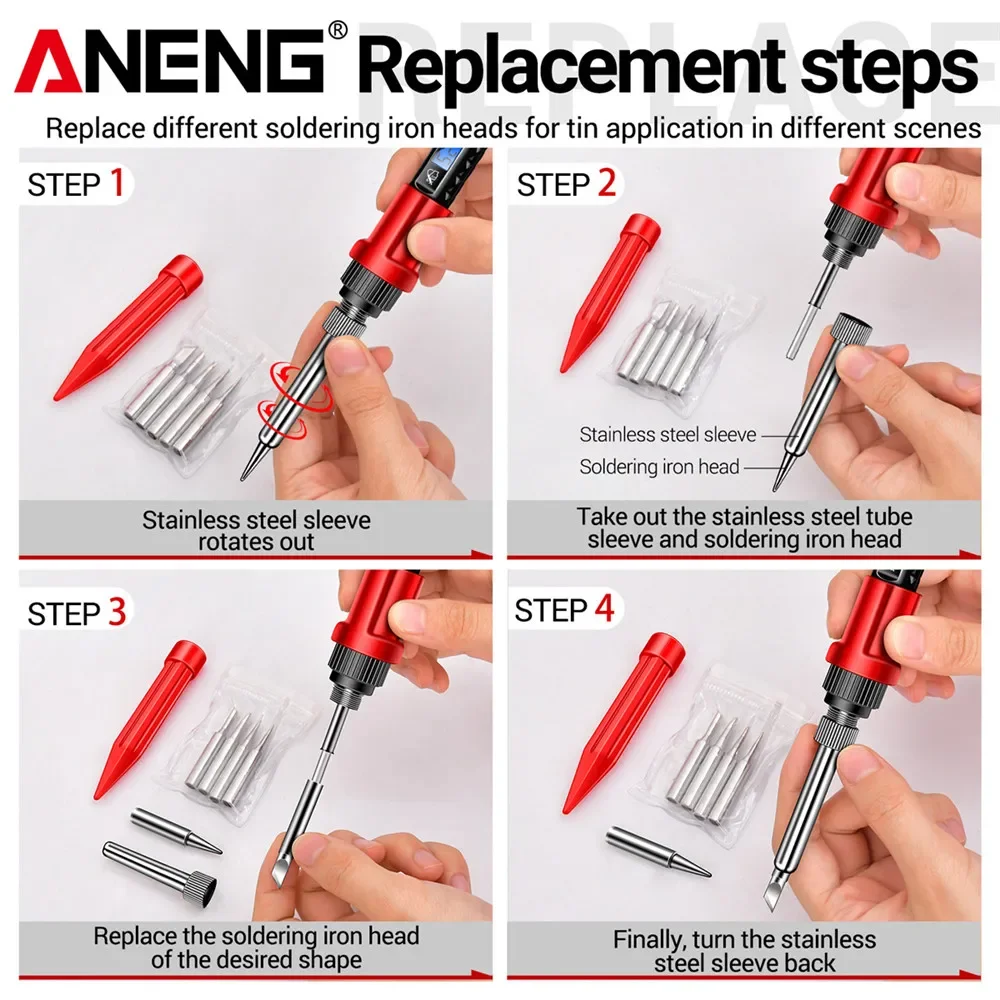 ANENG® Replacement steps

REPLACE

Replace different soldering iron heads for tin application in different scenes

STEP 1

Stainless steel sleeve rotates out

STEP 2

Stainless steel sleeve

Soldering iron head

Take out the stainless steel tube sleeve and soldering iron head

STEP 3

Replace the soldering iron head of the desired shape

STEP 4

Finally, turn the stainless steel sleeve back