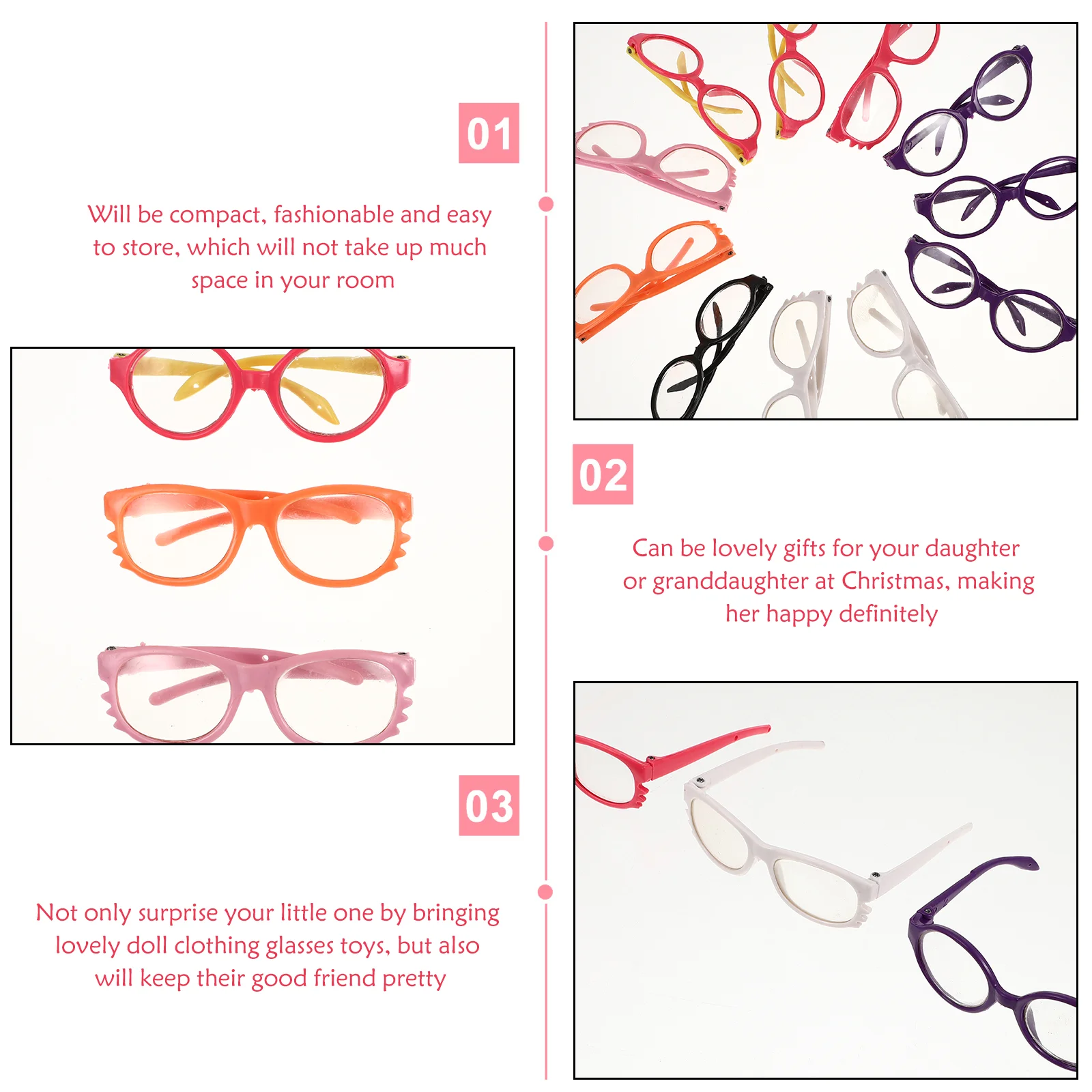 01

Will be compact, fashionable and easy to store, which will not take up much space in your room

02

Can be lovely gifts for your daughter or granddaughter at Christmas, making her happy definitely

03

Not only surprise your little one by bringing lovely doll clothing glasses toys, but also will keep their good friend pretty