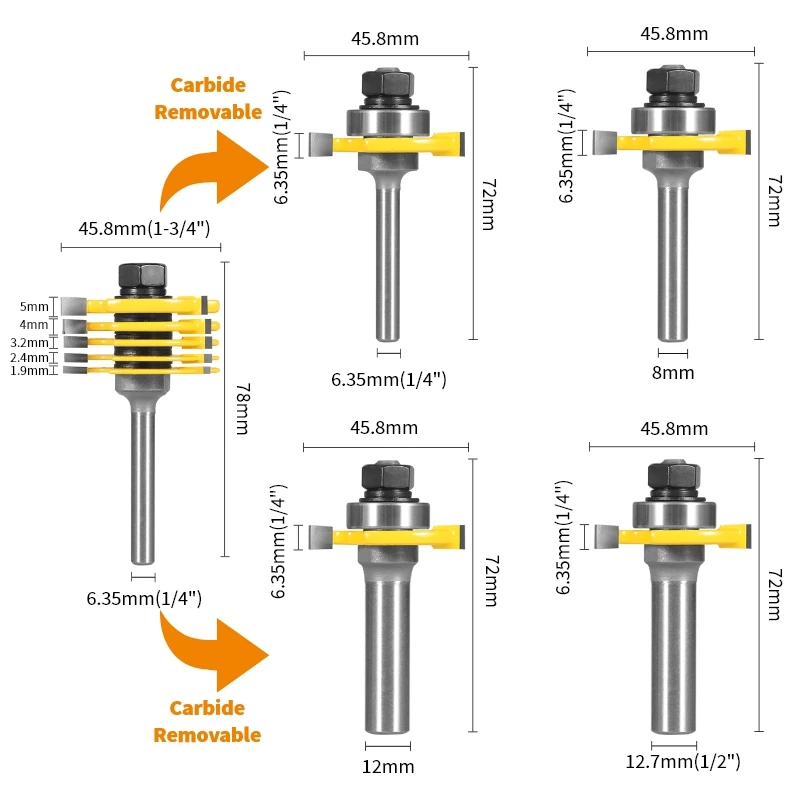 Carbide Removable

45.8mm(1-3/4")

5mm
4mm
3.2mm
2.4mm
1.9mm

78mm

6.35mm(1/4")

Carbide Removable

45.8mm
6.35mm(1/4")
72mm
6.35mm(1/4")

45.8mm
6.35mm(1/4")
72mm
8mm

45.8mm
6.35mm(1/4")
72mm
12mm

45.8mm
6.35mm(1/4")
72mm
12.7mm(1/2")