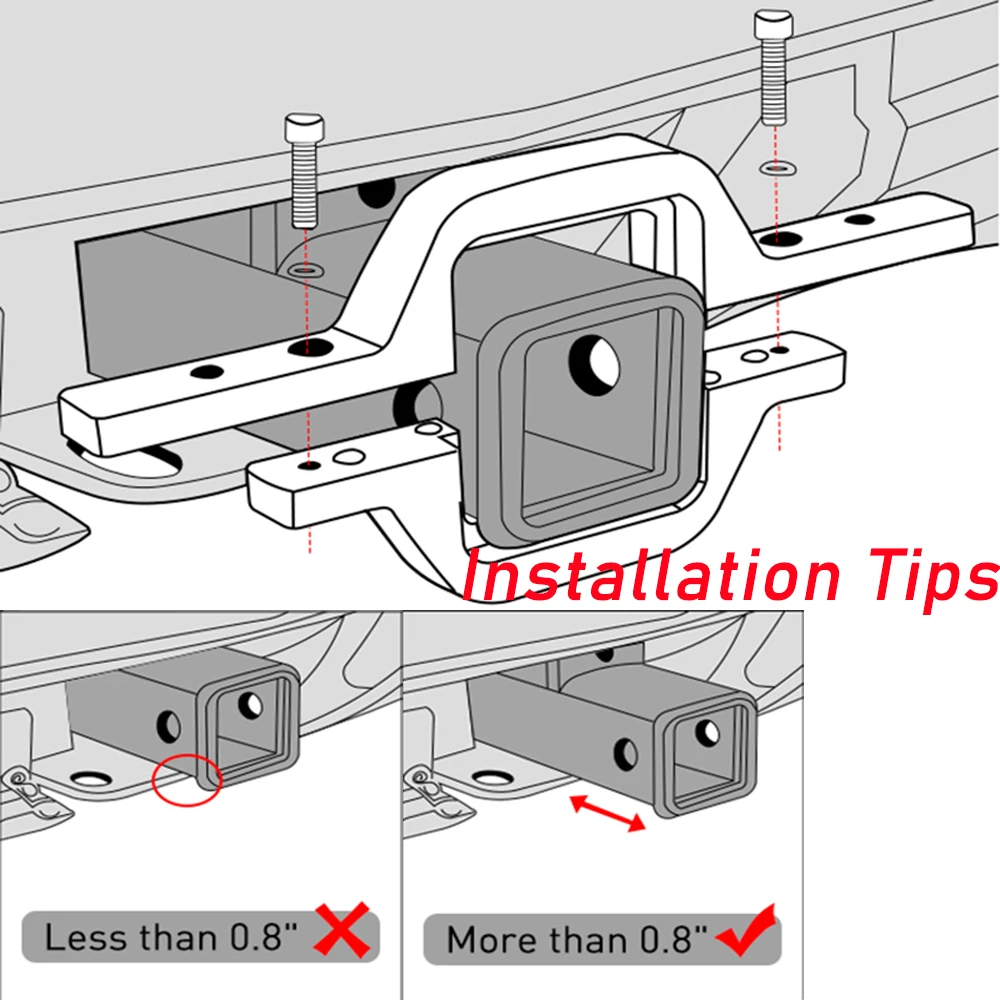 Installation Tips

Less than 0.8"

More than 0.8"