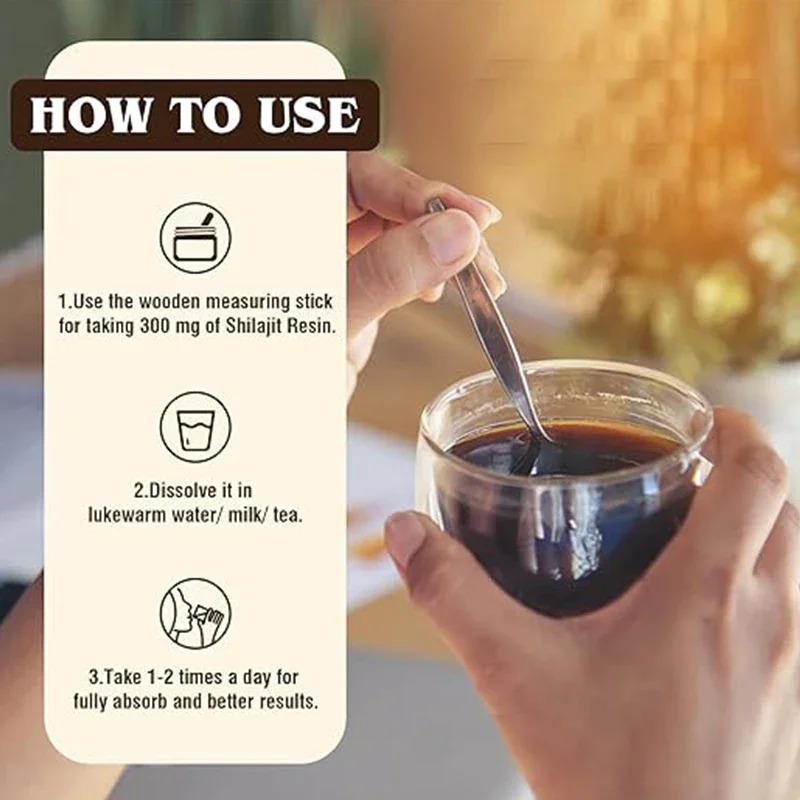 HOW TO USE

1.Use the wooden measuring stick for taking 300 mg of Shilajit Resin.

2.Dissolve it in lukewarm water/ milk/ tea.

3.Take 1-2 times a day for fully absorb and better results.