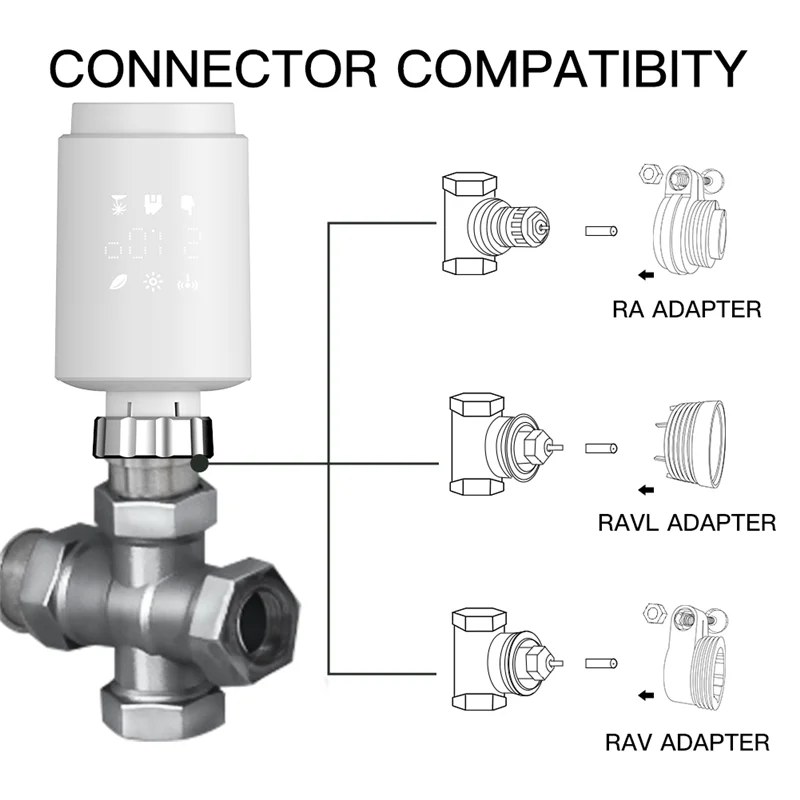 CONNECTOR COMPATIBITY

RA ADAPTER

RAVL ADAPTER

RAV ADAPTER